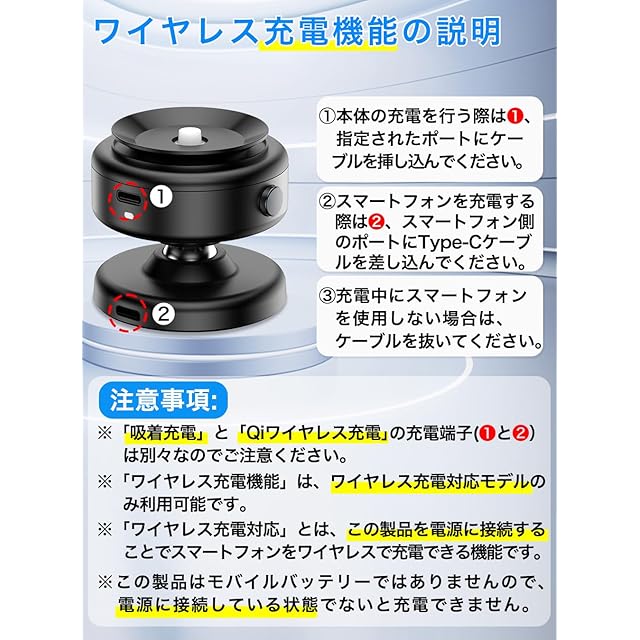 ワイヤレス充電機能の説明

①
②

①本体の充電を行う際は❶、指定されたポートにケーブルを挿し込んでください。

②スマートフォンを充電する際は❷、スマートフォン側のポートにType-Cケーブルを差し込んでください。

③充電中にスマートフォンを使用しない場合は、ケーブルを抜いてください。

注意事項:

※「吸着充電」と「Qiワイヤレス充電」の充電端子(❶と❷)は別々なのでご注意ください。

※「ワイヤレス充電機能」は、ワイヤレス充電対応モデルのみ利用可能です。

※「ワイヤレス充電対応」とは、この製品を電源に接続することでスマートフォンをワイヤレスで充電できる機能です。

※この製品はモバイルバッテリーではありませんので、電源に接続している状態でないと充電できません。