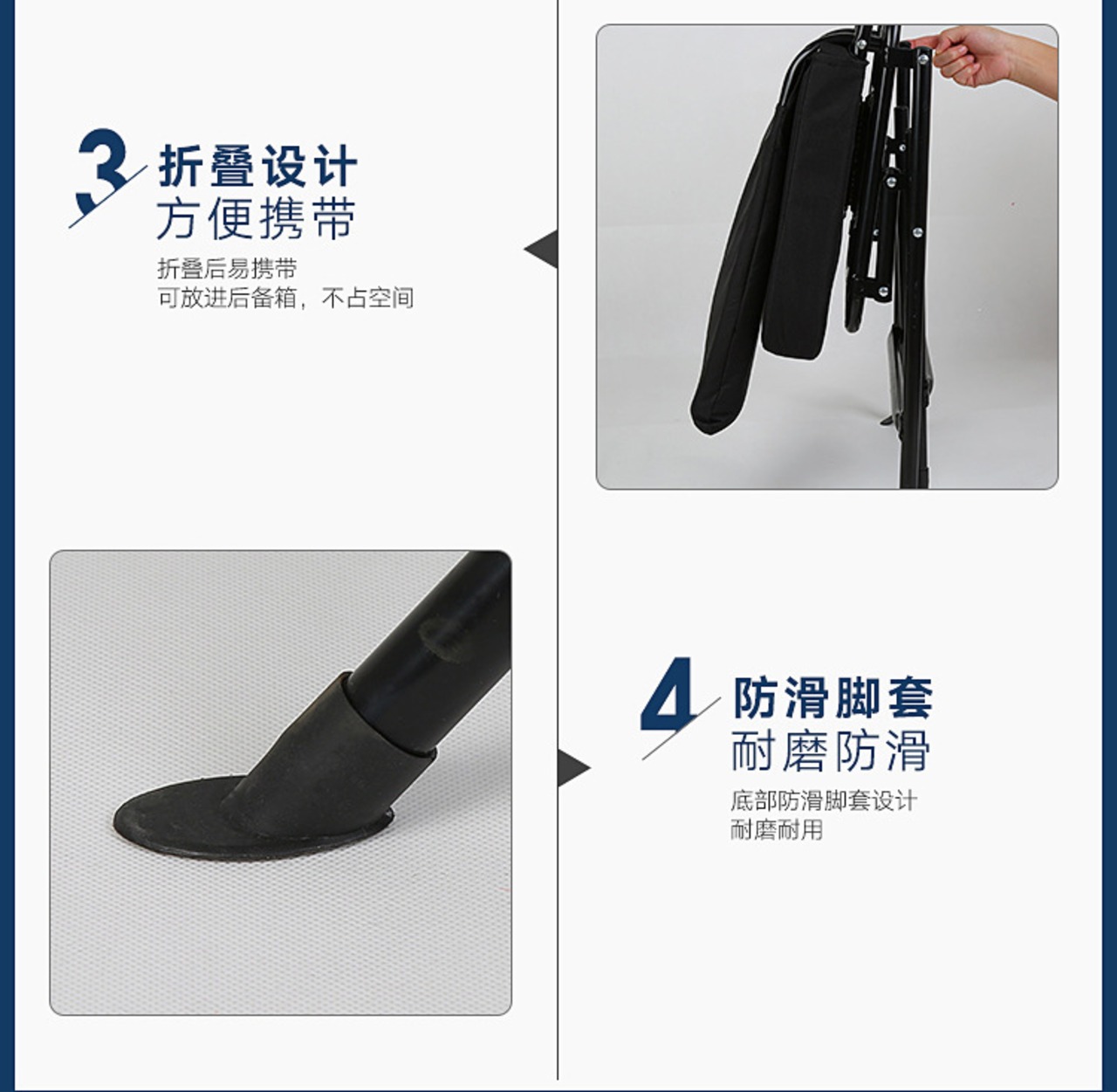 3 折叠设计
方便携带

折叠后易携带
可放进后备箱，不占空间

4 防滑脚套
耐磨防滑

底部防滑脚套设计
耐磨耐用