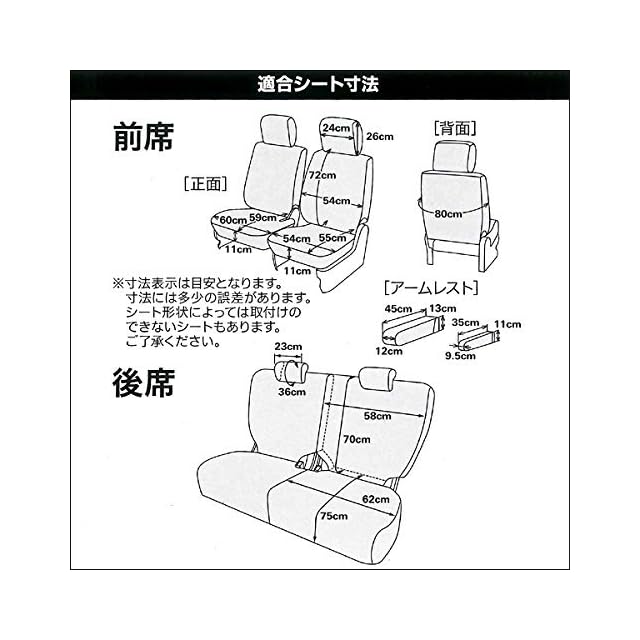 適合シート寸法

前席

[正面]

24cm
26cm
72cm
54cm
60cm
59cm
54cm
55cm
11cm
11cm

[背面]

80cm

※寸法表示は目安となります。
寸法には多少の誤差があります。
シート形状によっては取付けのできないシートもあります。
ご了承ください。

[アームレスト]

45cm
13cm
12cm
35cm
11cm
9.5cm

後席

23cm
36cm
58cm
70cm
62cm
75cm