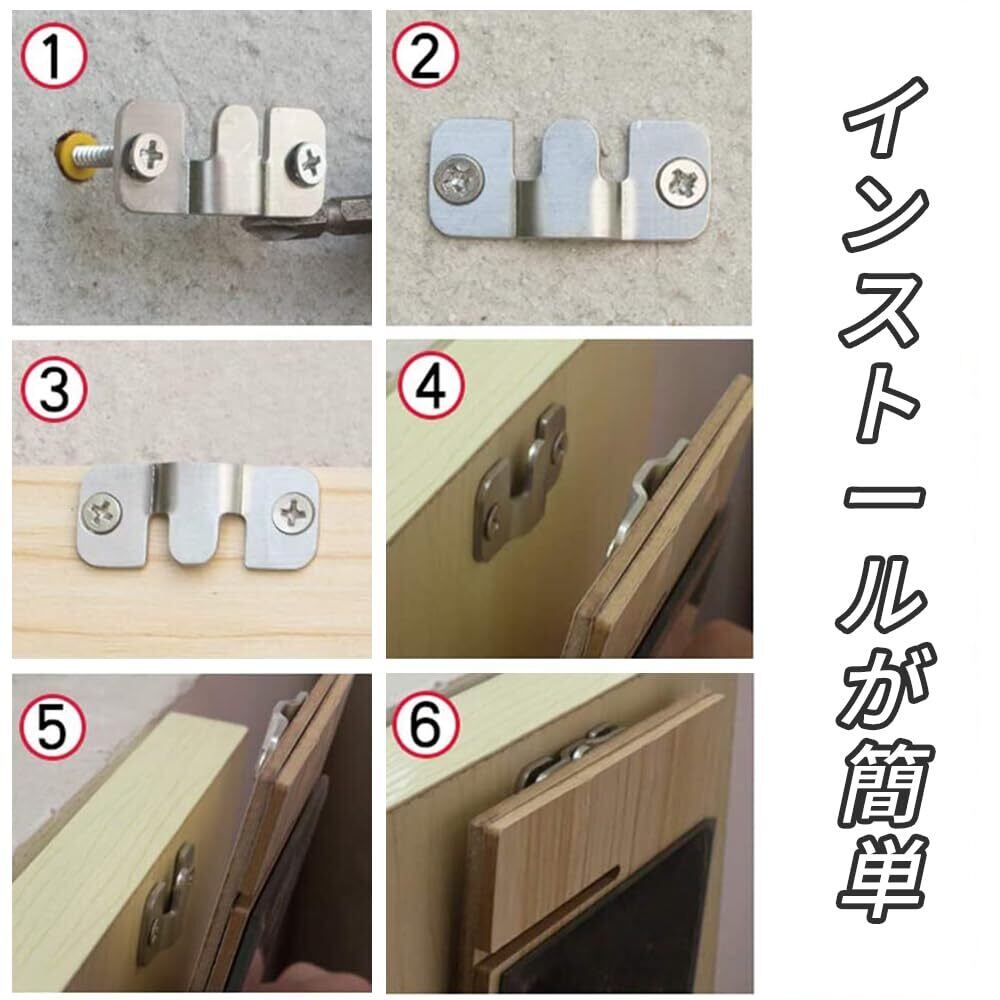 1
2
3
4
5
6
インストールが簡単