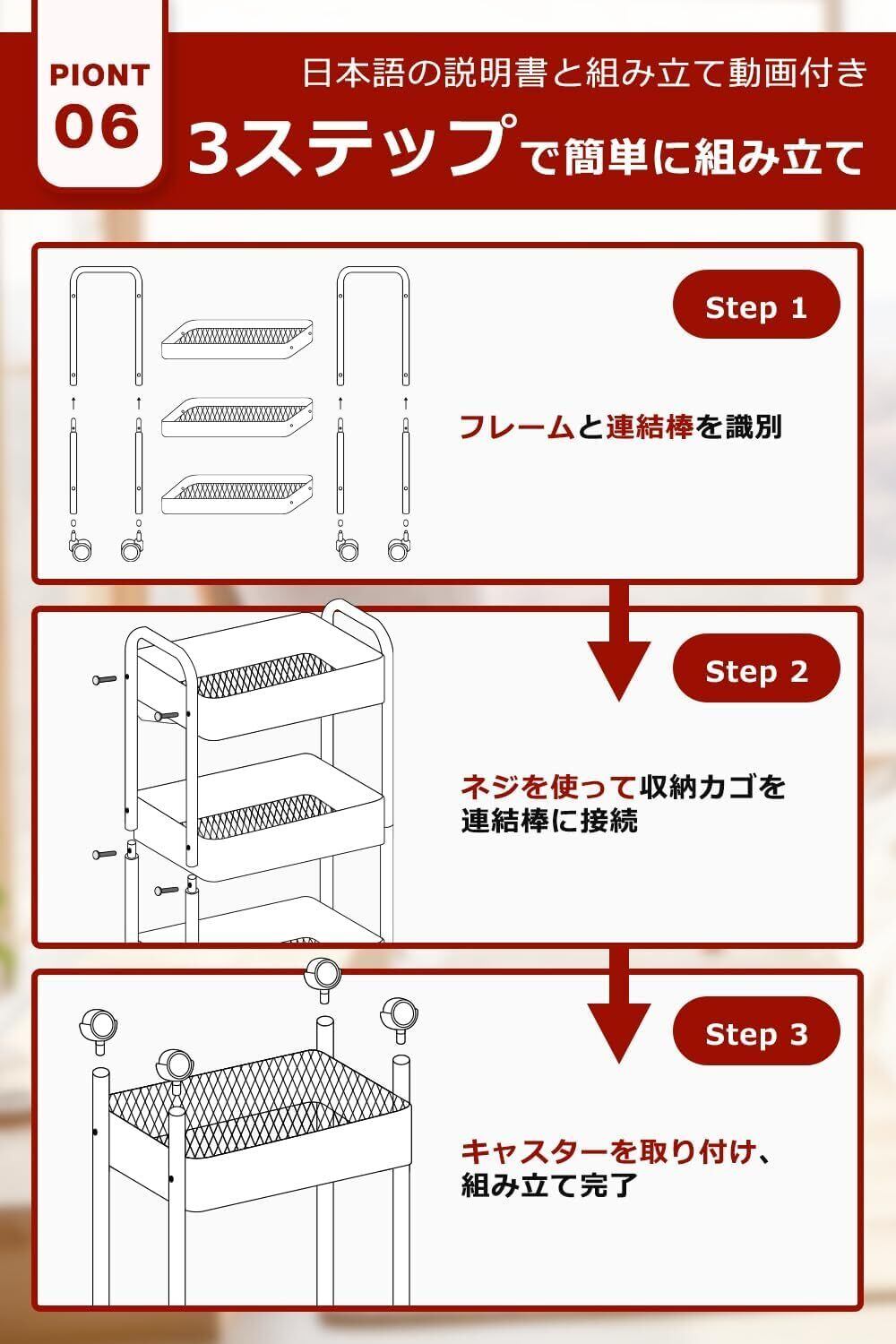 PIONT 06

日本語の説明書と組み立て動画付き

3ステップで簡単に組み立て

Step 1

フレームと連結棒を識別

Step 2

ネジを使って収納カゴを連結棒に接続

Step 3

キャスターを取り付け、組み立て完了