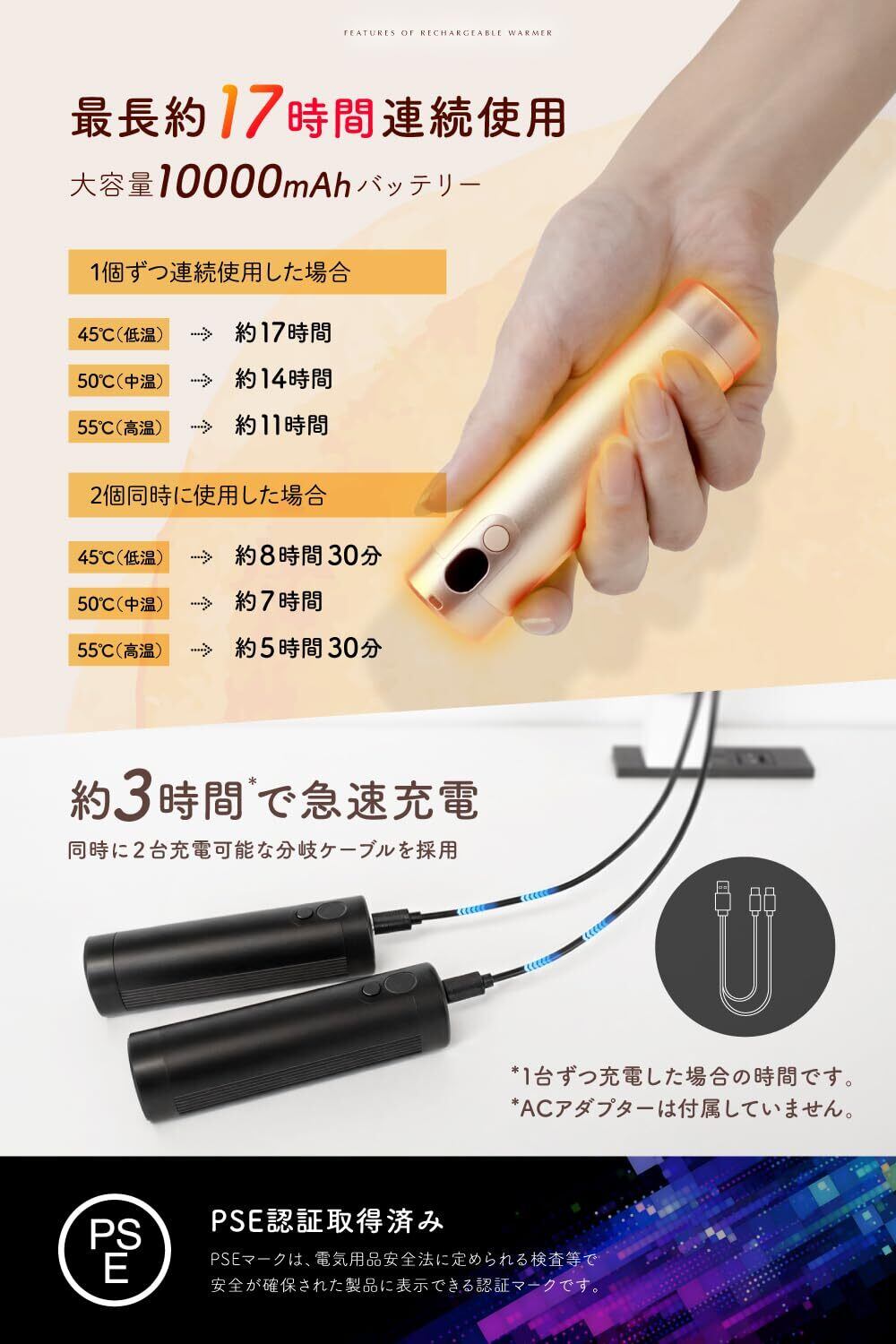 FEATURES OF RECHARGEABLE WARMER

最長約17時間連続使用

大容量10000mAhバッテリー

1個ずつ連続使用した場合

45℃(低温) → 約17時間

50℃(中温) → 約14時間

55℃(高温) → 約11時間

2個同時に使用した場合

45℃(低温) → 約8時間30分

50℃(中温) → 約7時間

55℃(高温) → 約5時間30分

約3時間*で急速充電

同時に2台充電可能な分岐ケーブルを採用

*1台ずつ充電した場合の時間です。
*ACアダプターは付属していません。

PSE

PSE認証取得済み

PSEマークは、電気用品安全法に定められる検査等で安全が確保された製品に表示できる認証マークです。