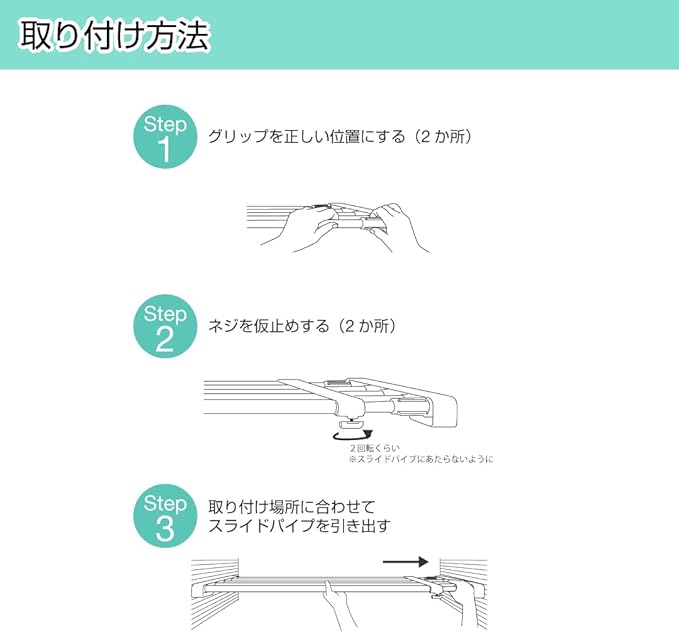 取り付け方法

Step 1
グリップを正しい位置にする（2 か所）

Step 2
ネジを仮止めする（2 か所）

2回転くらい
※スライドパイプにあたらないように

Step 3
取り付け場所に合わせて
スライドパイプを引き出す