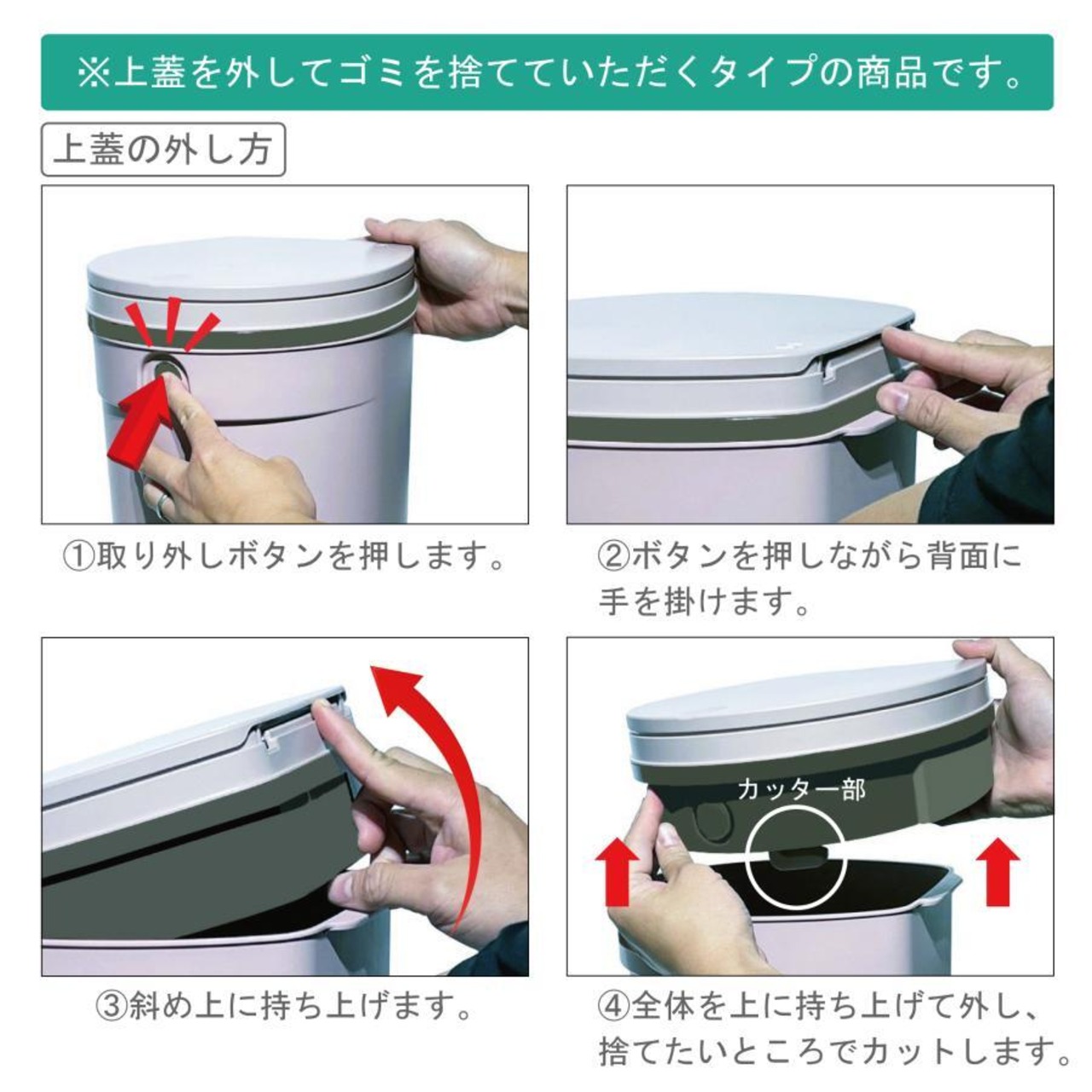 ※上蓋を外してゴミを捨てていただくタイプの商品です。

上蓋の外し方

①取り外しボタンを押します。

②ボタンを押しながら背面に手を掛けます。

③斜め上に持ち上げます。

カッター部

④全体を上に持ち上げて外し、捨てたいところでカットします。