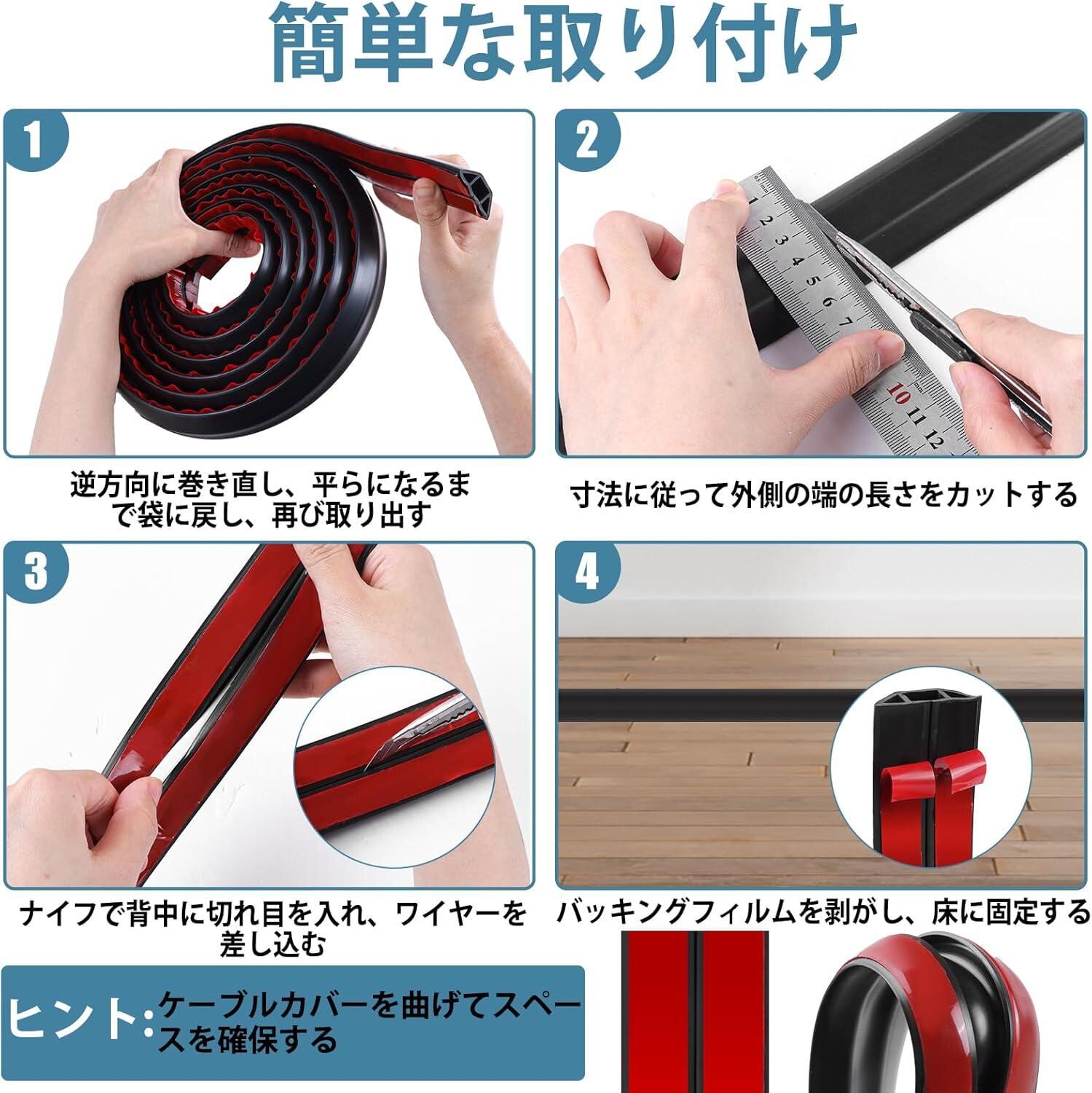 簡単な取り付け

1

逆方向に巻き直し、平らになるまで袋に戻し、再び取り出す

2

1 2 3 4 5 6 7 10 11 12

寸法に従って外側の端の長さをカットする

3

ナイフで背中に切れ目を入れ、ワイヤーを差し込む

4

バッキングフィルムを剥がし、床に固定する

ヒント:ケーブルカバーを曲げてスペースを確保する