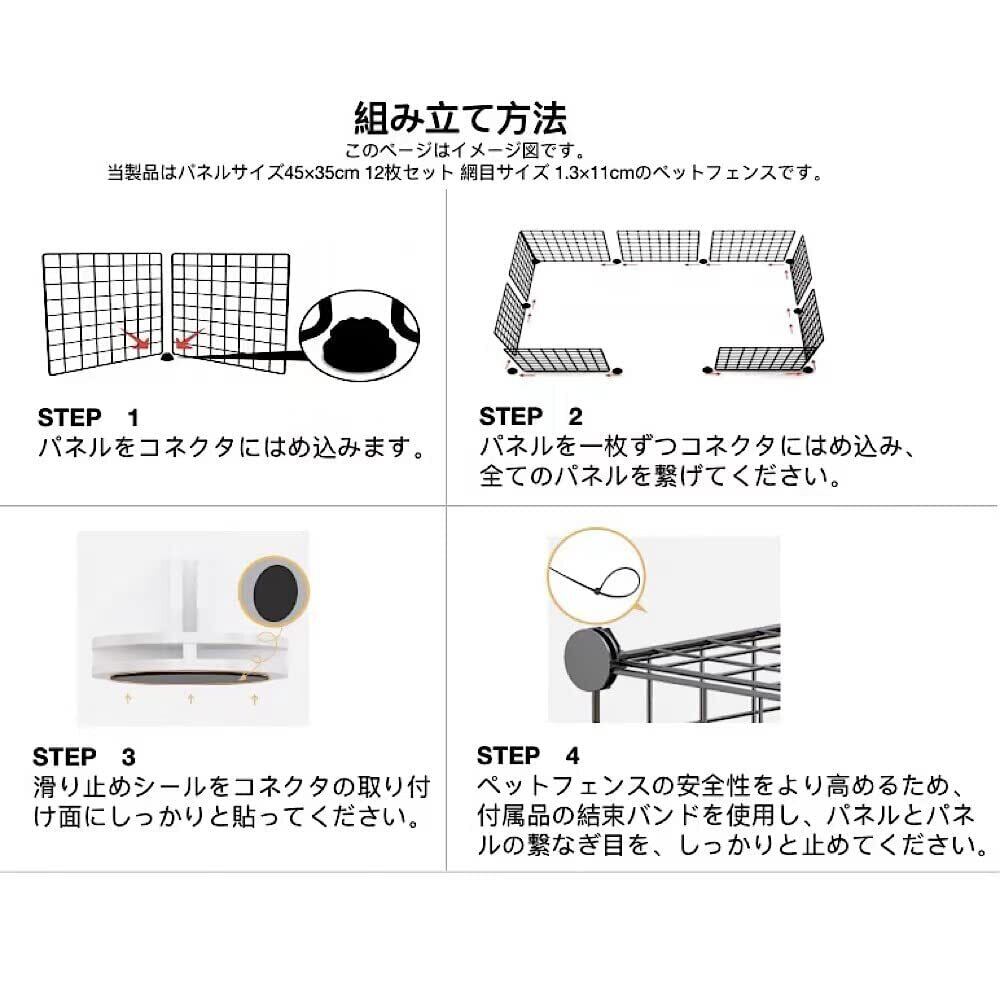 組み立て方法
このページはイメージ図です。
当製品はパネルサイズ45×35cm 12枚セット 網目サイズ 1.3×11cmのペットフェンスです。

STEP　1
パネルをコネクタにはめ込みます。

STEP　2
パネルを一枚ずつコネクタにはめ込み、全てのパネルを繋げてください。

STEP　3
滑り止めシールをコネクタの取り付け面にしっかりと貼ってください。

STEP　4
ペットフェンスの安全性をより高めるため、付属品の結束バンドを使用し、パネルとパネルの繋なぎ目を、しっかりと止めてください。