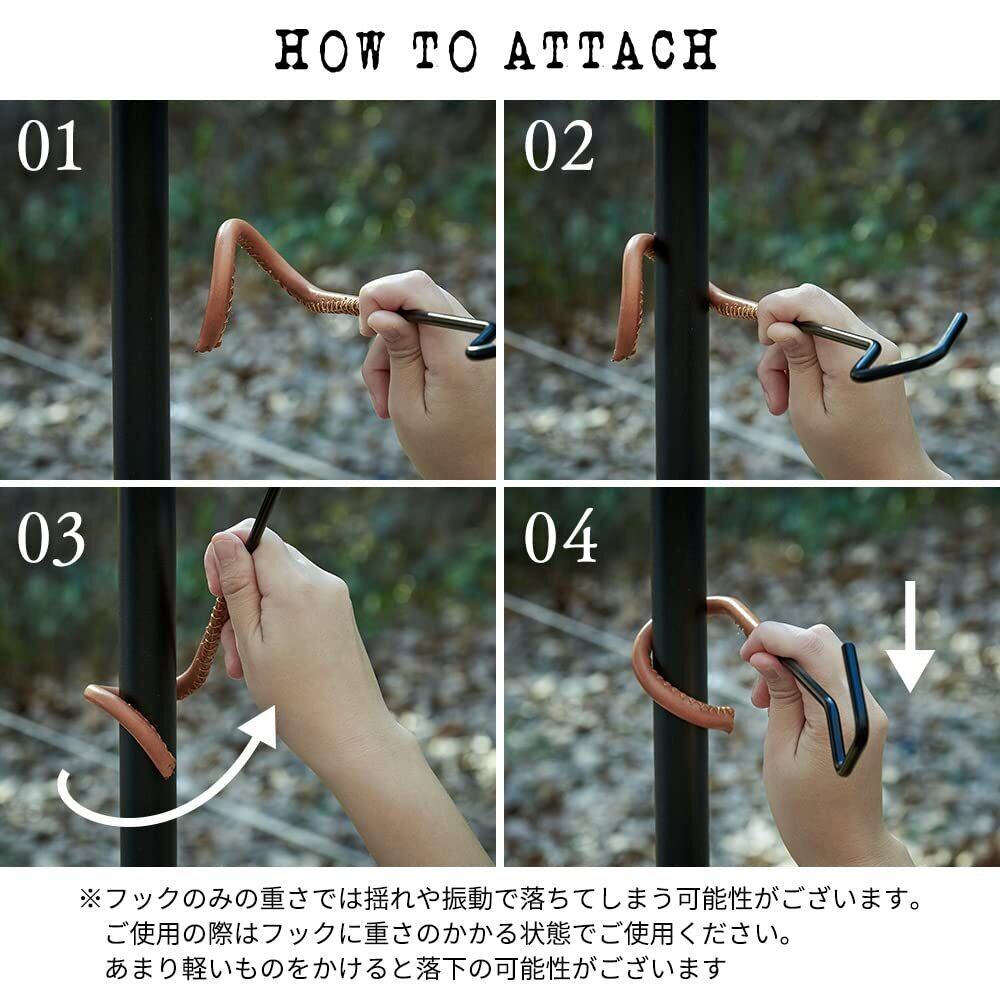 HOW TO ATTACH

01

02

03

04

※フックのみの重さでは揺れや振動で落ちてしまう可能性がございます。
ご使用の際はフックに重さのかかる状態でご使用ください。
あまり軽いものをかけると落下の可能性がございます