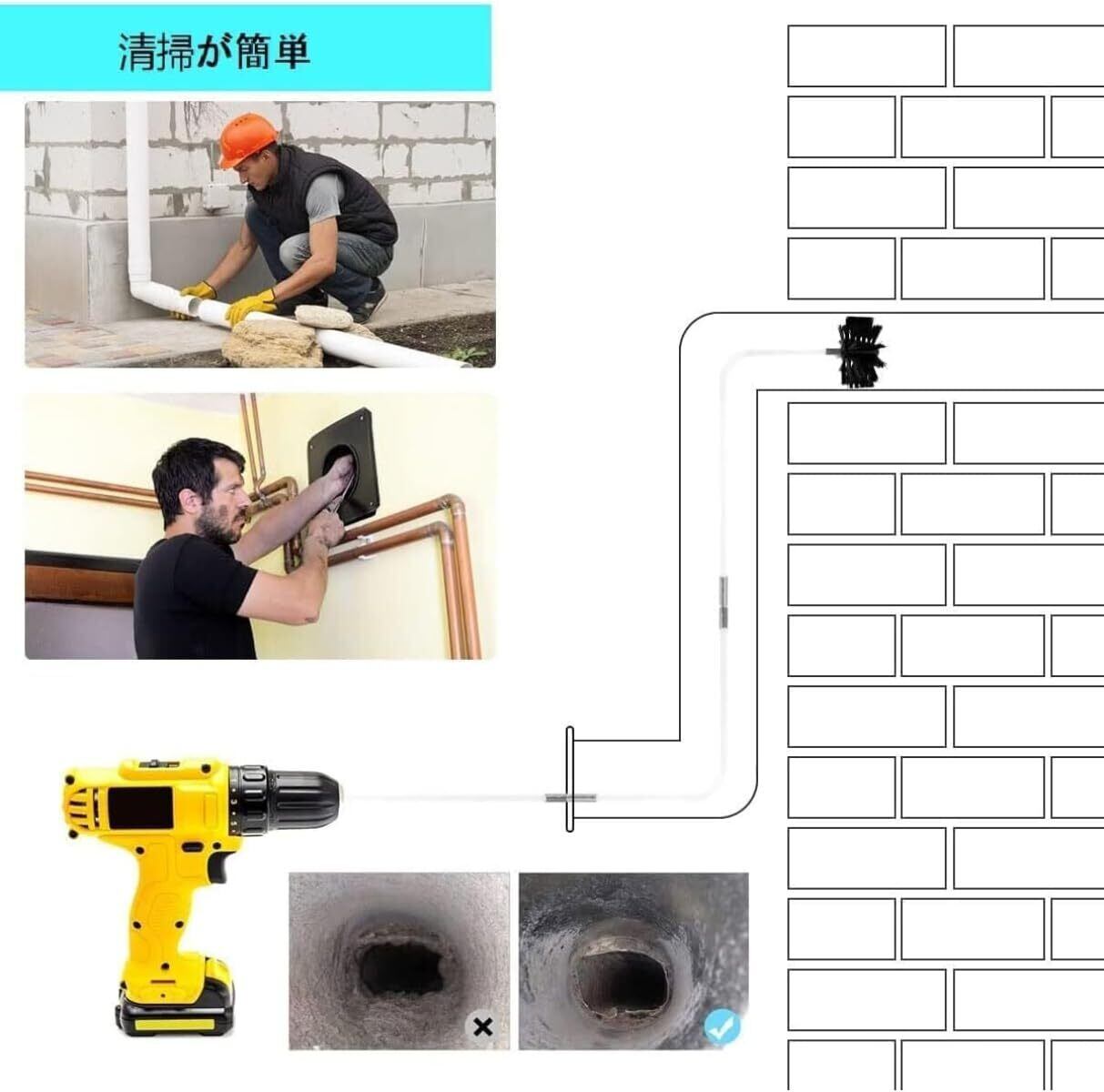 清掃が簡単