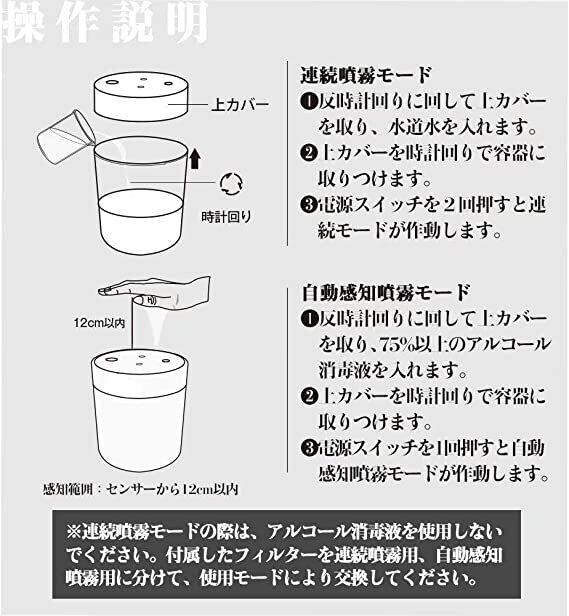 操作説明

上カバー

時計回り

12cm以内

感知範囲：センサーから12cm以内

連続噴霧モード
❶反時計回りに回して上カバーを取り、水道水を入れます。
❷上カバーを時計回りで容器に取りつけます。
❸電源スイッチを２回押すと連続モードが作動します。

自動感知噴霧モード
❶反時計回りに回して上カバーを取り、75%以上のアルコール消毒液を入れます。
❷上カバーを時計回りで容器に取りつけます。
❸電源スイッチを1回押すと自動感知噴霧モードが作動します。

※連続噴霧モードの際は、アルコール消毒液を使用しないでください。付属したフィルターを連続噴霧用、自動感知噴霧用に分けて、使用モードにより交換してください。