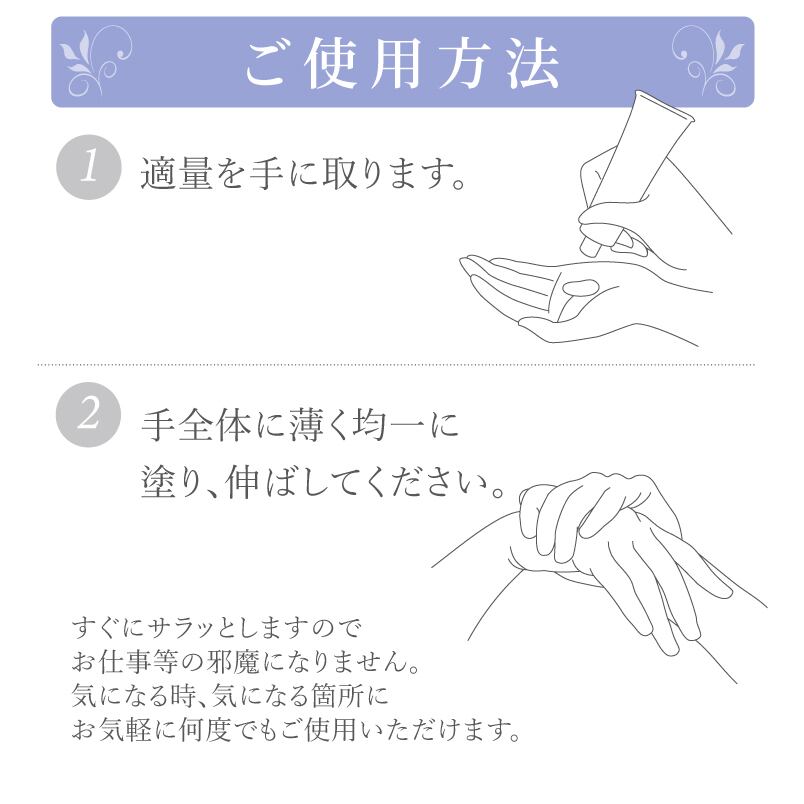 ご使用方法

1 適量を手に取ります。

2 手全体に薄く均一に塗り、伸ばしてください。

すぐにサラッとしますので
お仕事等の邪魔になりません。
気になる時、気になる箇所に
お気軽に何度でもご使用いただけます。