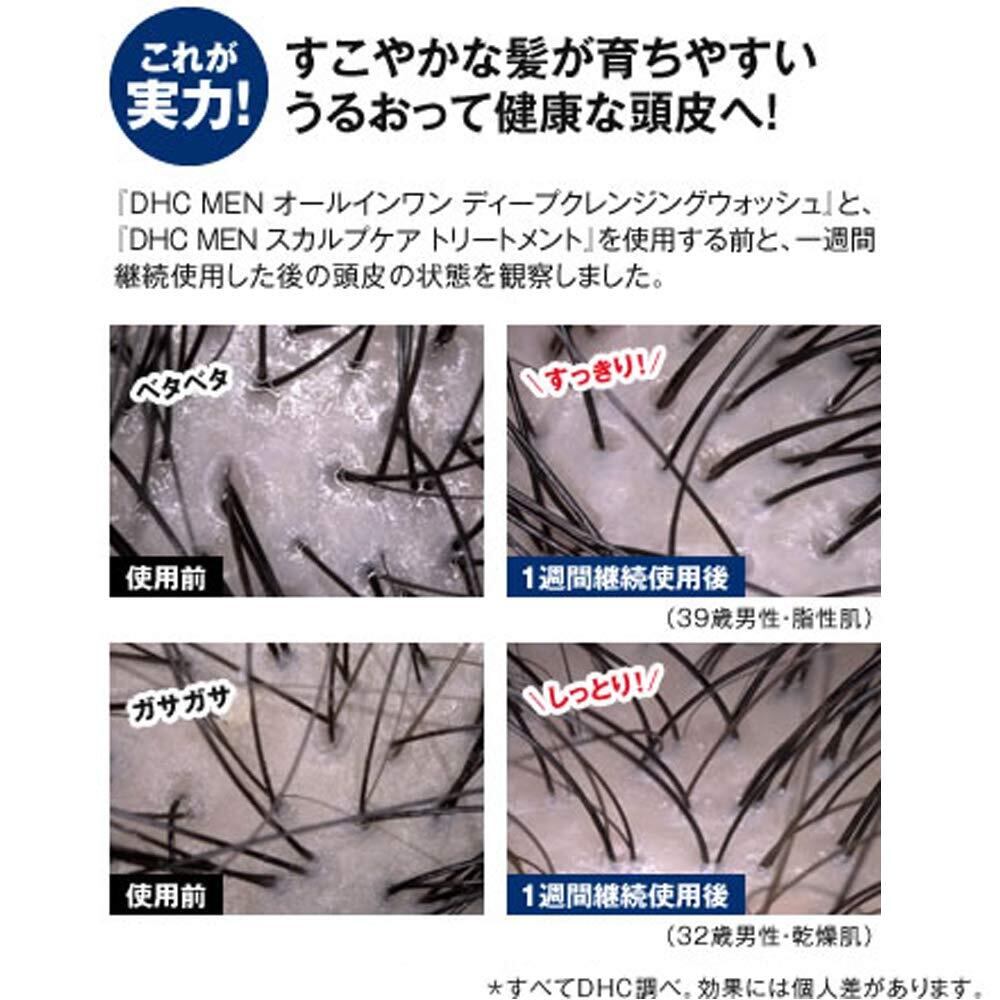 これが実力!

すこやかな髪が育ちやすい
うるおって健康な頭皮へ!

『DHC MEN オールインワン ディープクレンジングウォッシュ』と、『DHC MEN スカルプケア トリートメント』を使用する前と、一週間継続使用した後の頭皮の状態を観察しました。

ベタベタ

使用前

\すっきり!/

1週間継続使用後

(39歳男性・脂性肌)

ガサガサ

使用前

\しっとり!/

1週間継続使用後

(32歳男性・乾燥肌)

*すべてDHC調べ。効果には個人差があります。