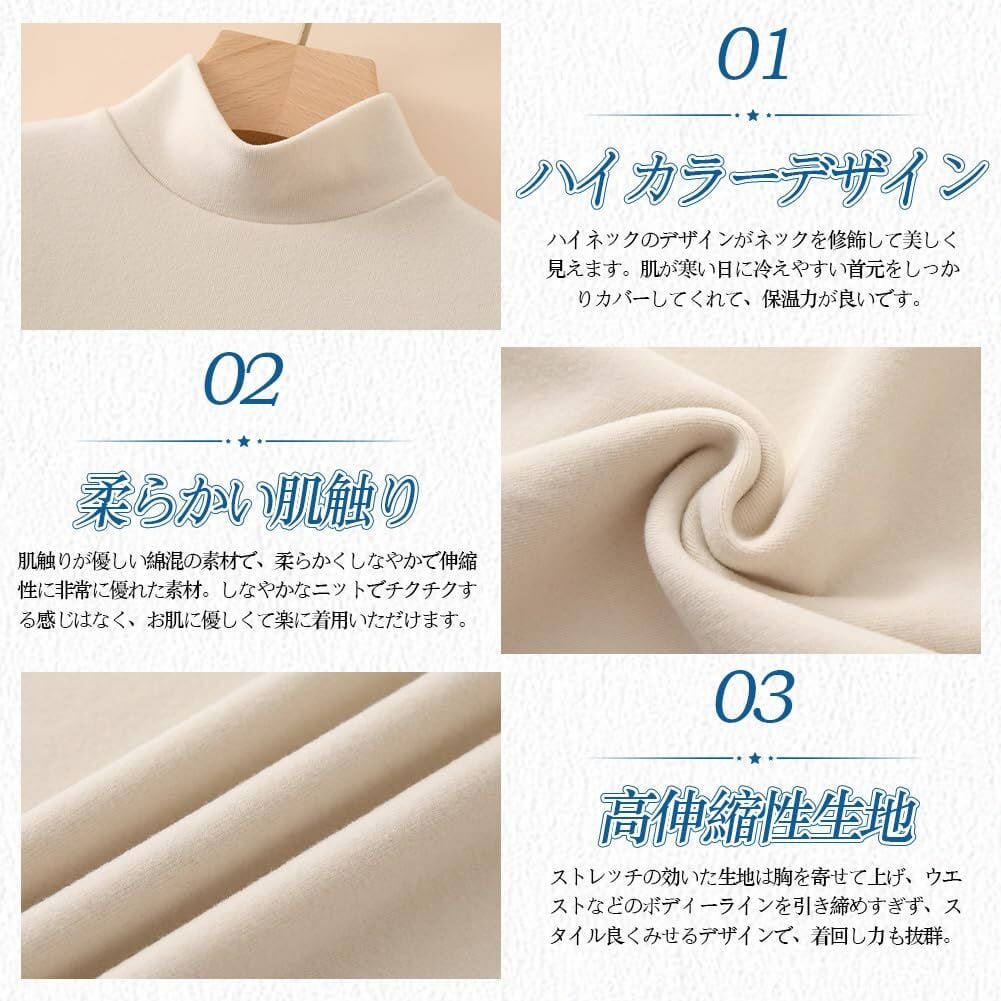 01

ハイカラーデザイン

ハイネックのデザインがネックを修飾して美しく見えます。肌が寒い日に冷えやすい首元をしっかりカバーしてくれて、保温力が良いです。

02

柔らかい肌触り

肌触りが優しい綿混の素材で、柔らかくしなやかで伸縮性に非常に優れた素材。しなやかなニットでチクチクする感じはなく、お肌に優しくて楽に着用いただけます。

03

高伸縮性生地

ストレッチの効いた生地は胸を寄せて上げ、ウエストなどのボディーラインを引き締めすぎず、スタイル良くみせるデザインで、着回し力も抜群。