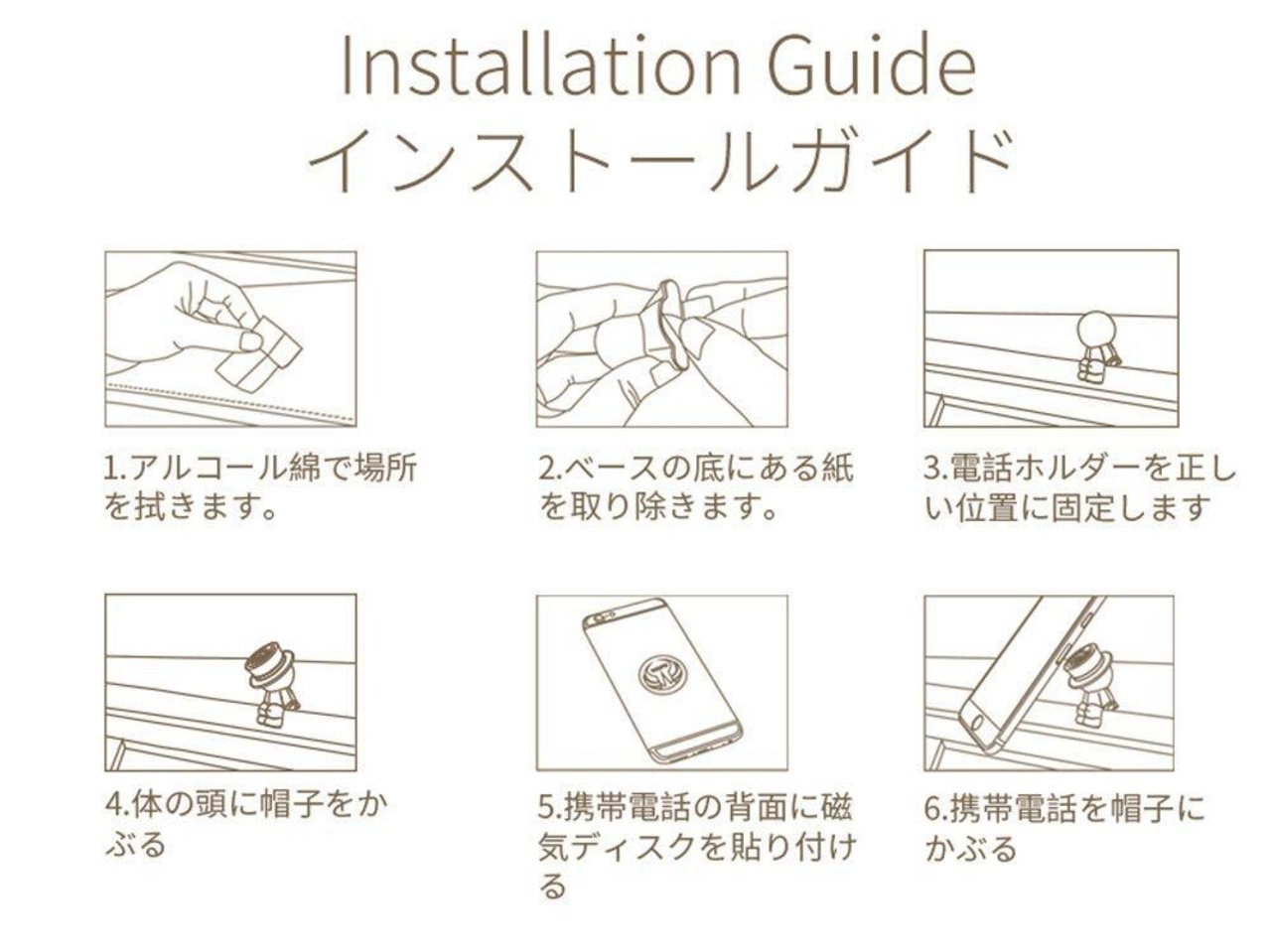 Installation Guide
インストールガイド

1.アルコール綿で場所を拭きます。

2.ベースの底にある紙を取り除きます。

3.電話ホルダーを正しい位置に固定します

4.体の頭に帽子をかぶる

5.携帯電話の背面に磁気ディスクを貼り付ける

6.携帯電話を帽子にかぶる