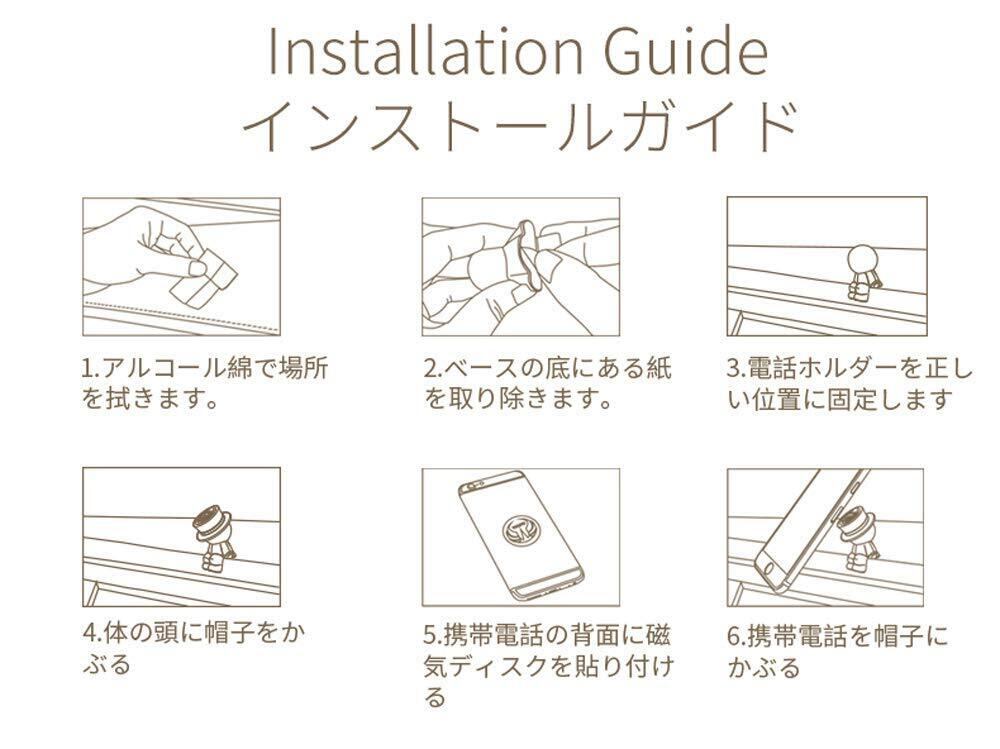 Installation Guide
インストールガイド

1.アルコール綿で場所を拭きます。

2.ベースの底にある紙を取り除きます。

3.電話ホルダーを正しい位置に固定します

4.体の頭に帽子をかぶる

5.携帯電話の背面に磁気ディスクを貼り付ける

6.携帯電話を帽子にかぶる