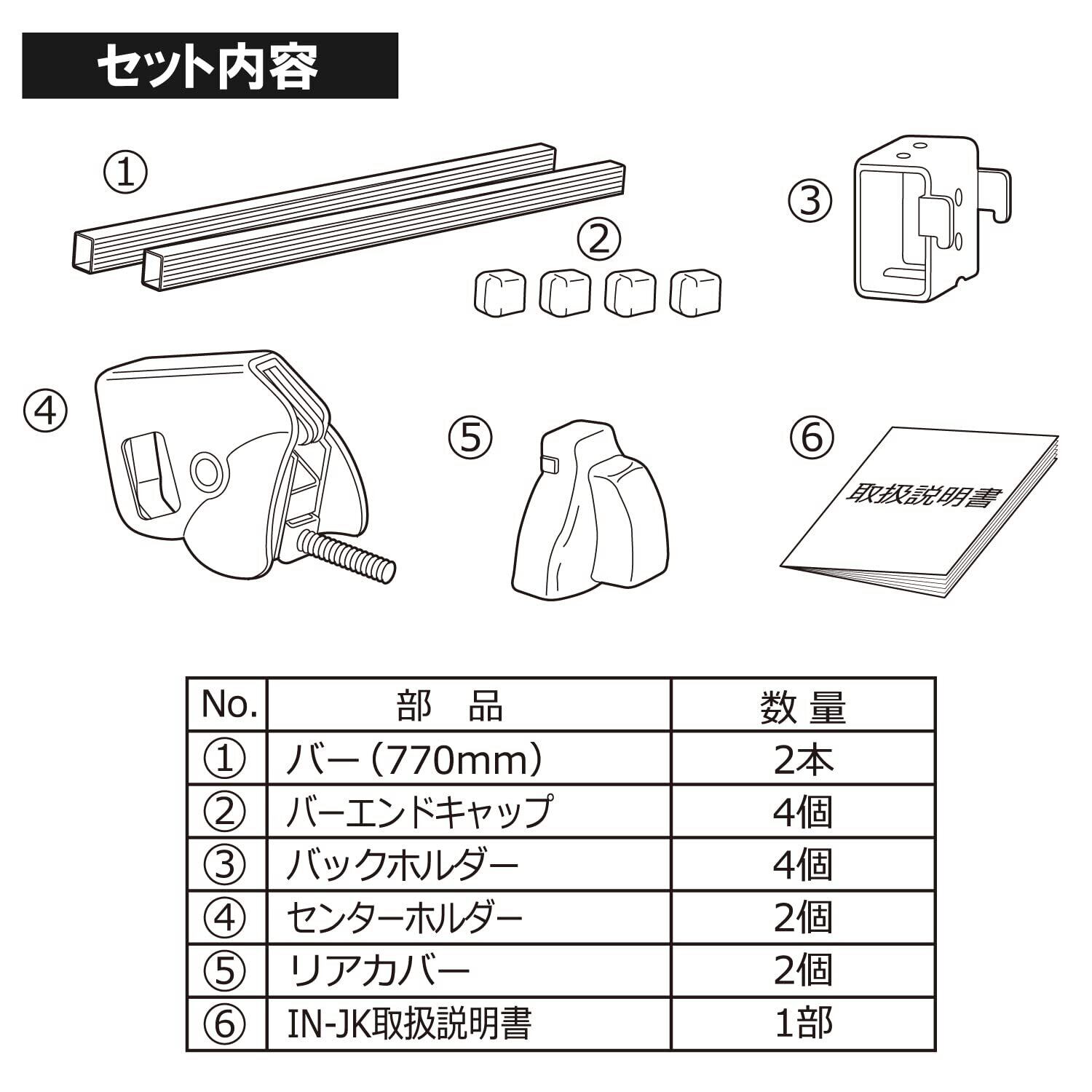 セット内容

①

②

③

④

⑤

⑥

取扱説明書

| No. | 部　品 | 数 量 |
|---|---|---|
| ① | バー（770mm） | 2本 |
| ② | バーエンドキャップ | 4個 |
| ③ | バックホルダー | 4個 |
| ④ | センターホルダー | 2個 |
| ⑤ | リアカバー | 2個 |
| ⑥ | IN-JK取扱説明書 | 1部 |