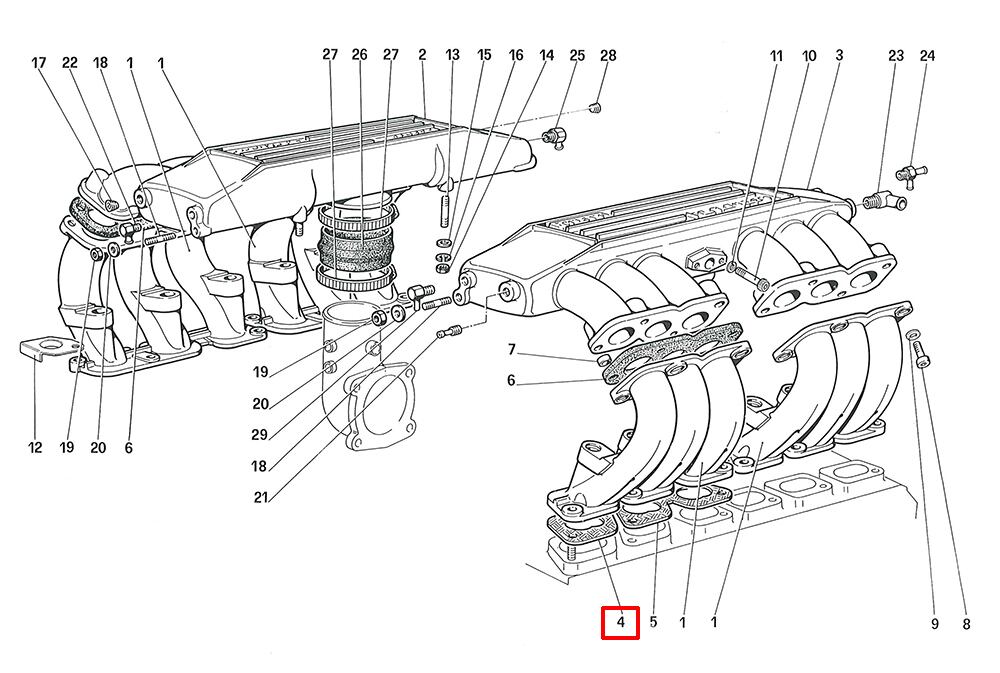 17 22 18 1 1 27 26 27 2 13 15 16 14 25 28 11 10 3 23 24

7
6

19
20
29
18
21

12 19 20 6

4 5 1 1 9 8