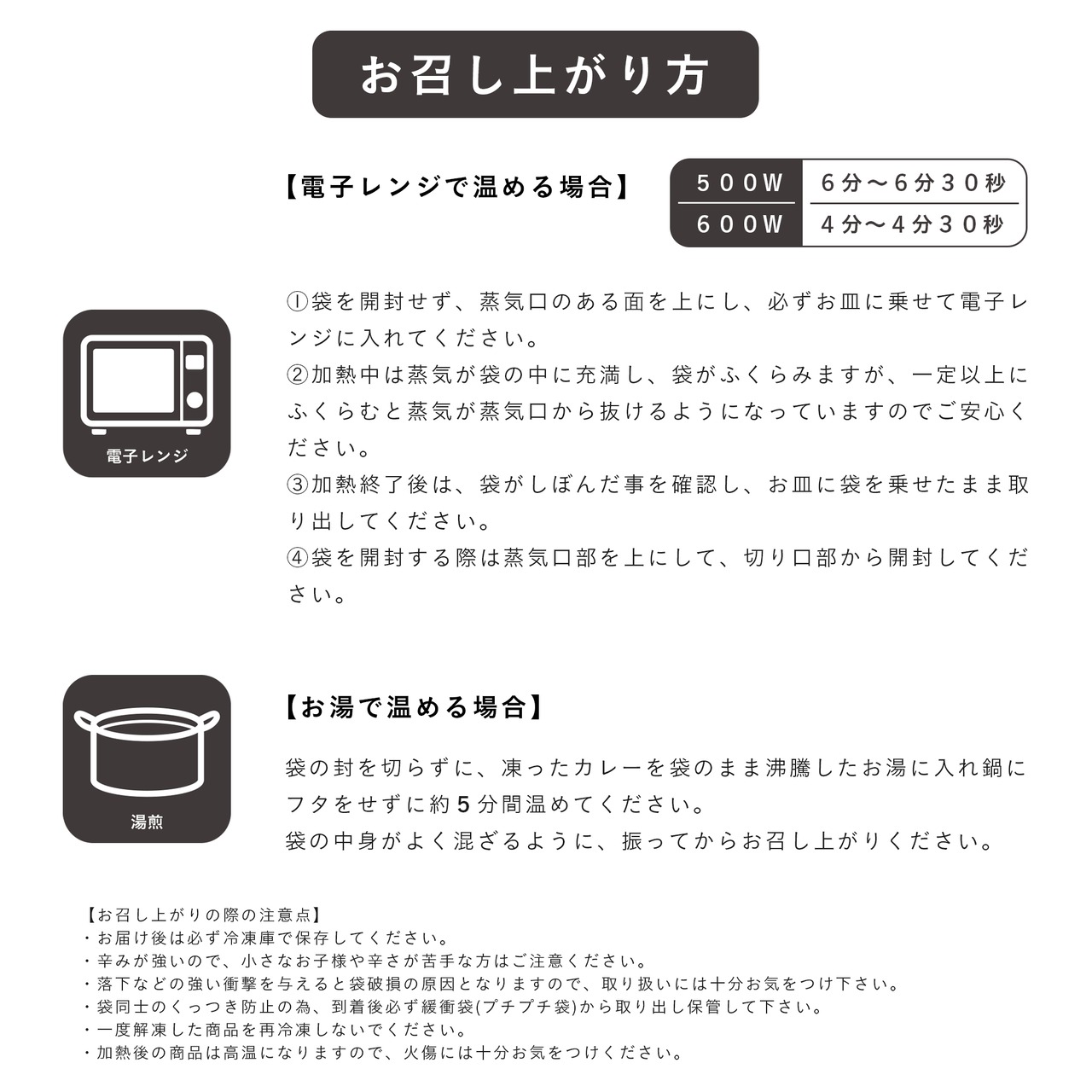 お召し上がり方

【電子レンジで温める場合】

| 500W | 6分〜6分30秒 |
|---|---|
| 600W | 4分〜4分30秒 |

電子レンジ

①袋を開封せず、蒸気口のある面を上にし、必ずお皿に乗せて電子レンジに入れてください。
②加熱中は蒸気が袋の中に充満し、袋がふくらみますが、一定以上にふくらむと蒸気が蒸気口から抜けるようになっていますのでご安心ください。
③加熱終了後は、袋がしぼんだ事を確認し、お皿に袋を乗せたまま取り出してください。
④袋を開封する際は蒸気口部を上にして、切り口部から開封してください。

湯煎

【お湯で温める場合】

袋の封を切らずに、凍ったカレーを袋のまま沸騰したお湯に入れ鍋にフタをせずに約5分間温めてください。
袋の中身がよく混ざるように、振ってからお召し上がりください。

【お召し上がりの際の注意点】
・お届け後は必ず冷凍庫で保存してください。
・辛みが強いので、小さなお子様や辛さが苦手な方はご注意ください。
・落下などの強い衝撃を与えると袋破損の原因となりますので、取り扱いには十分お気をつけ下さい。
・袋同士のくっつき防止の為、到着後必ず緩衝袋(プチプチ袋)から取り出し保管して下さい。
・一度解凍した商品を再冷凍しないでください。
・加熱後の商品は高温になりますので、火傷には十分お気をつけください。