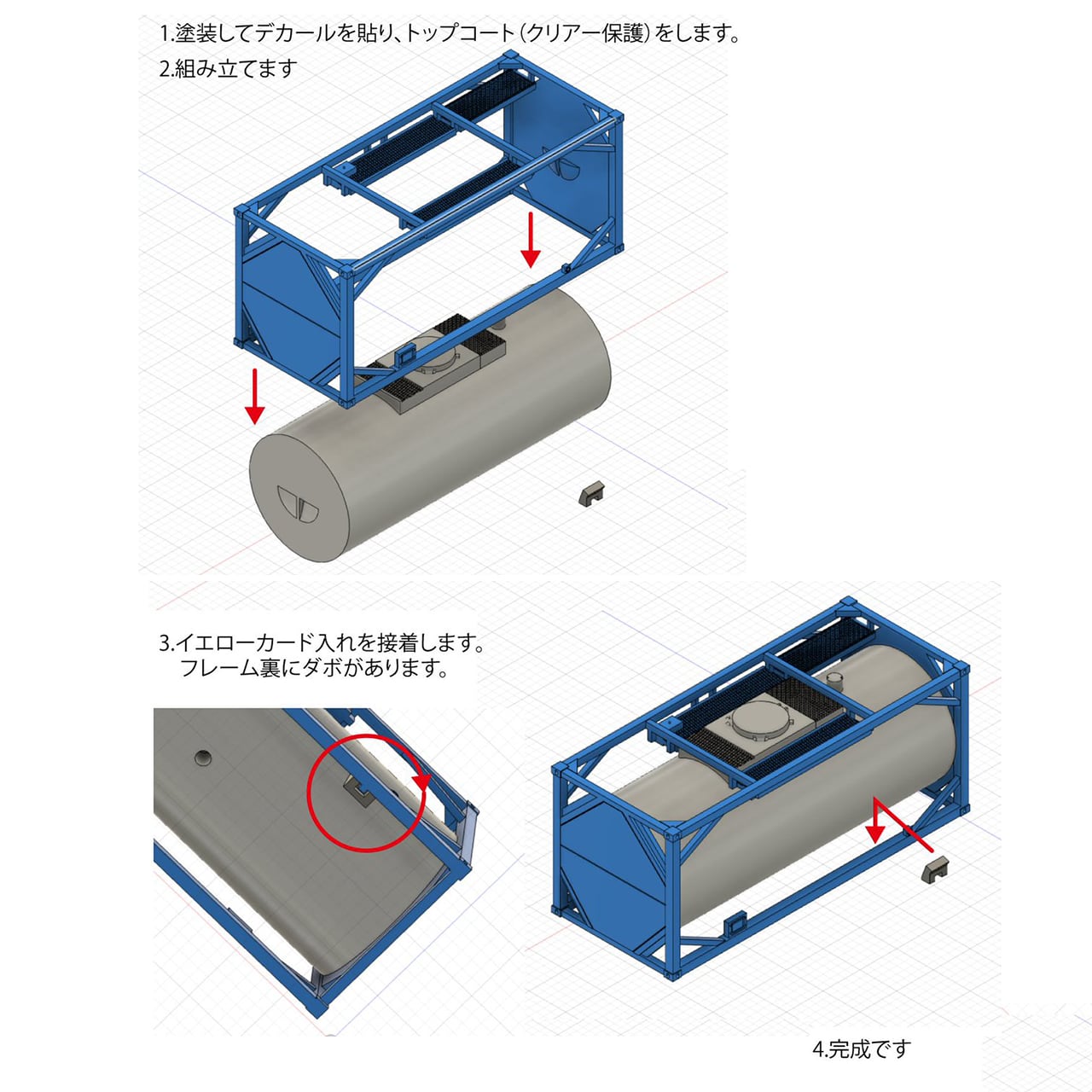 1.塗装してデカールを貼り、トップコート（クリアー保護）をします。
2.組み立てます

3.イエローカード入れを接着します。
フレーム裏にダボがあります。

4.完成です