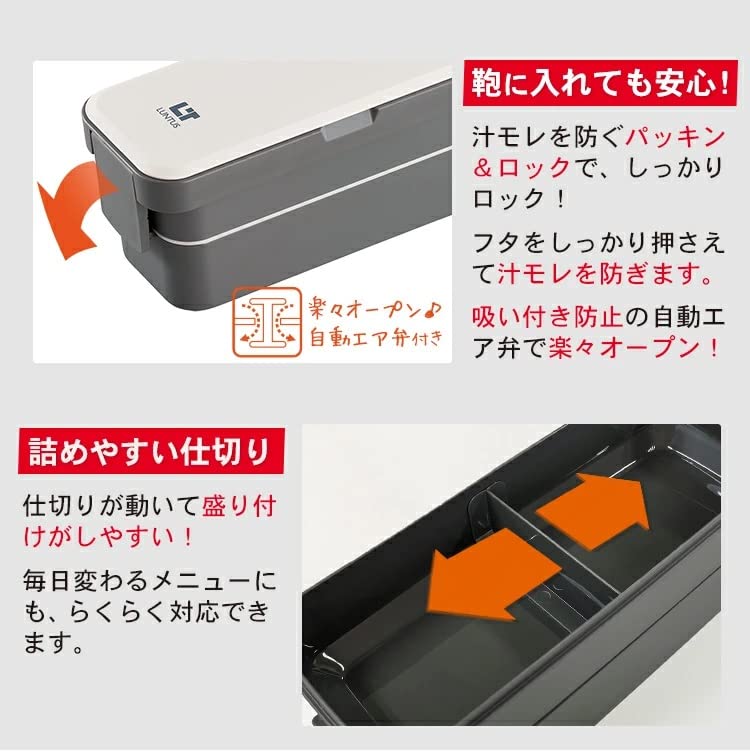 LT
LUNTUS

楽々オープン♪
自動エア弁付き

鞄に入れても安心!

汁モレを防ぐパッキン&ロックで、しっかりロック!

フタをしっかり押さえて汁モレを防ぎます。

吸い付き防止の自動エア弁で楽々オープン!

詰めやすい仕切り

仕切りが動いて盛り付けがしやすい!

毎日変わるメニューにも、らくらく対応できます。