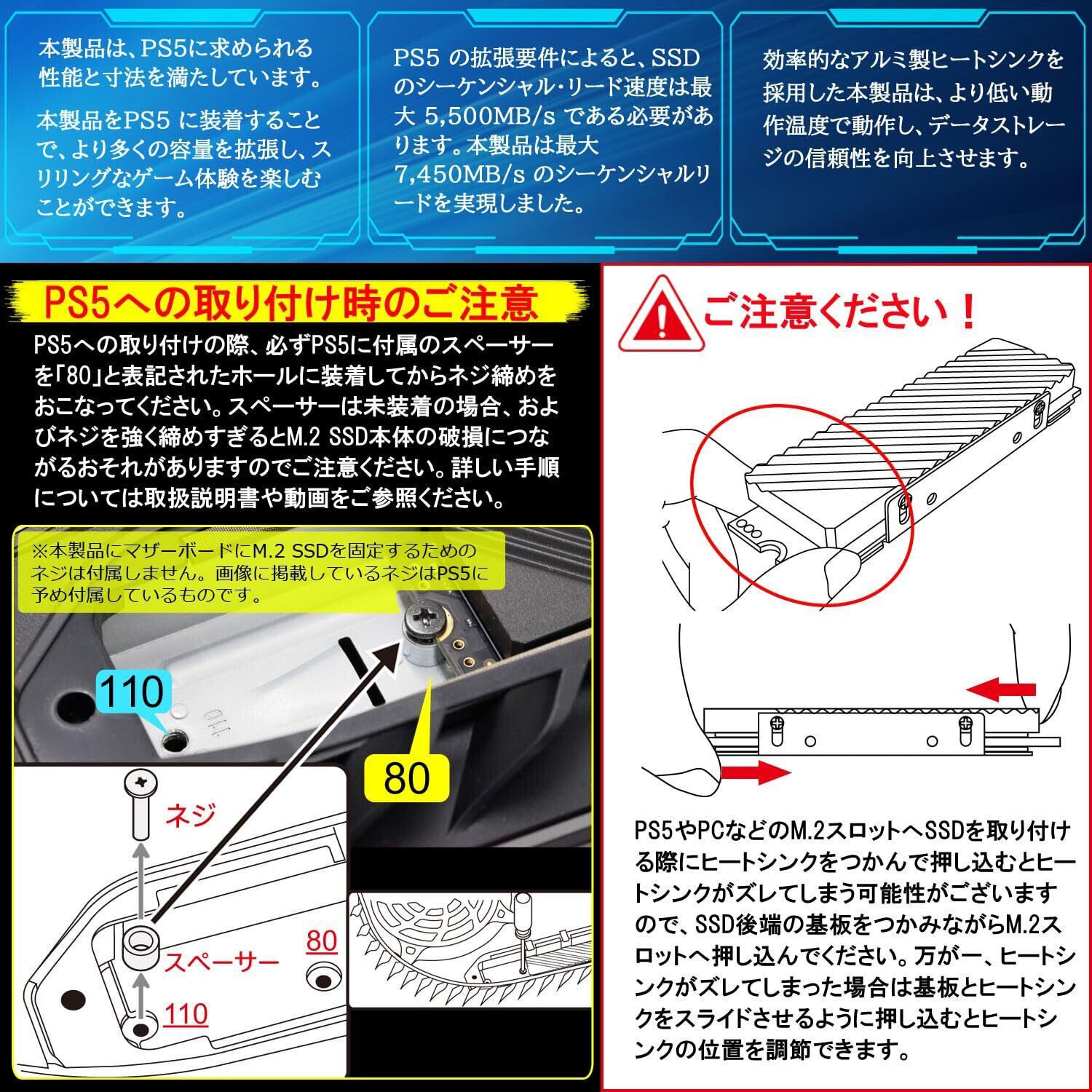 本製品は、PS5に求められる性能と寸法を満たしています。

本製品をPS5 に装着することで、より多くの容量を拡張し、スリリングなゲーム体験を楽しむことができます。

PS5 の拡張要件によると、SSD のシーケンシャル・リード速度は最大 5,500MB/s である必要があります。本製品は最大 7,450MB/s のシーケンシャルリードを実現しました。

効率的なアルミ製ヒートシンクを採用した本製品は、より低い動作温度で動作し、データストレージの信頼性を向上させます。

PS5への取り付け時のご注意

PS5への取り付けの際、必ずPS5に付属のスペーサーを「80」と表記されたホールに装着してからネジ締めをおこなってください。スペーサーは未装着の場合、およびネジを強く締めすぎるとM.2 SSD本体の破損につながるおそれがありますのでご注意ください。詳しい手順については取扱説明書や動画をご参照ください。

※本製品にマザーボードにM.2 SSDを固定するためのネジは付属しません。画像に掲載しているネジはPS5に予め付属しているものです。

110

110

80

ネジ

スペーサー

80

110

ご注意ください！

PS5やPCなどのM.2スロットへSSDを取り付ける際にヒートシンクをつかんで押し込むとヒートシンクがズレてしまう可能性がございますので、SSD後端の基板をつかみながらM.2スロットへ押し込んでください。万が一、ヒートシンクがズレてしまった場合は基板とヒートシンクをスライドさせるように押し込むとヒートシンクの位置を調節できます。