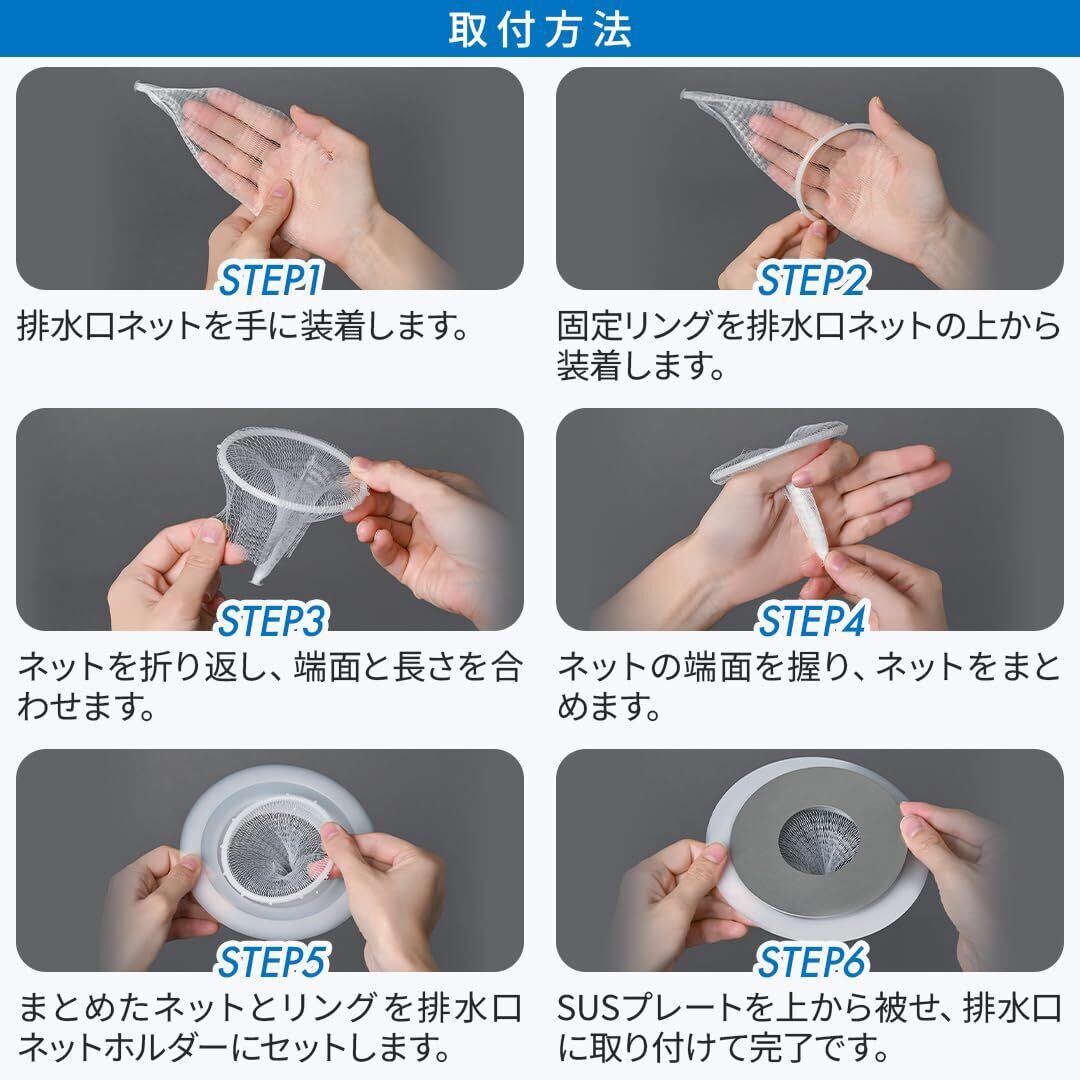 取付方法

STEP1
排水口ネットを手に装着します。

STEP2
固定リングを排水口ネットの上から装着します。

STEP3
ネットを折り返し、端面と長さを合わせます。

STEP4
ネットの端面を握り、ネットをまとめます。

STEP5
まとめたネットとリングを排水口ネットホルダーにセットします。

STEP6
SUSプレートを上から被せ、排水口に取り付けて完了です。