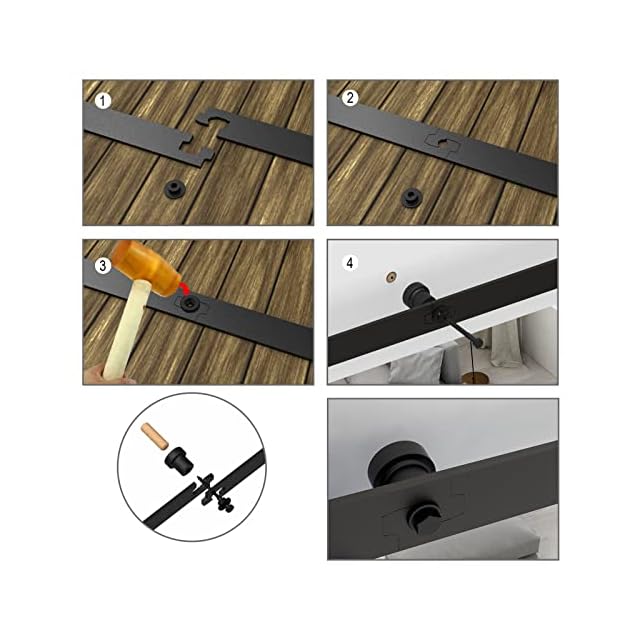 1

2

3

4