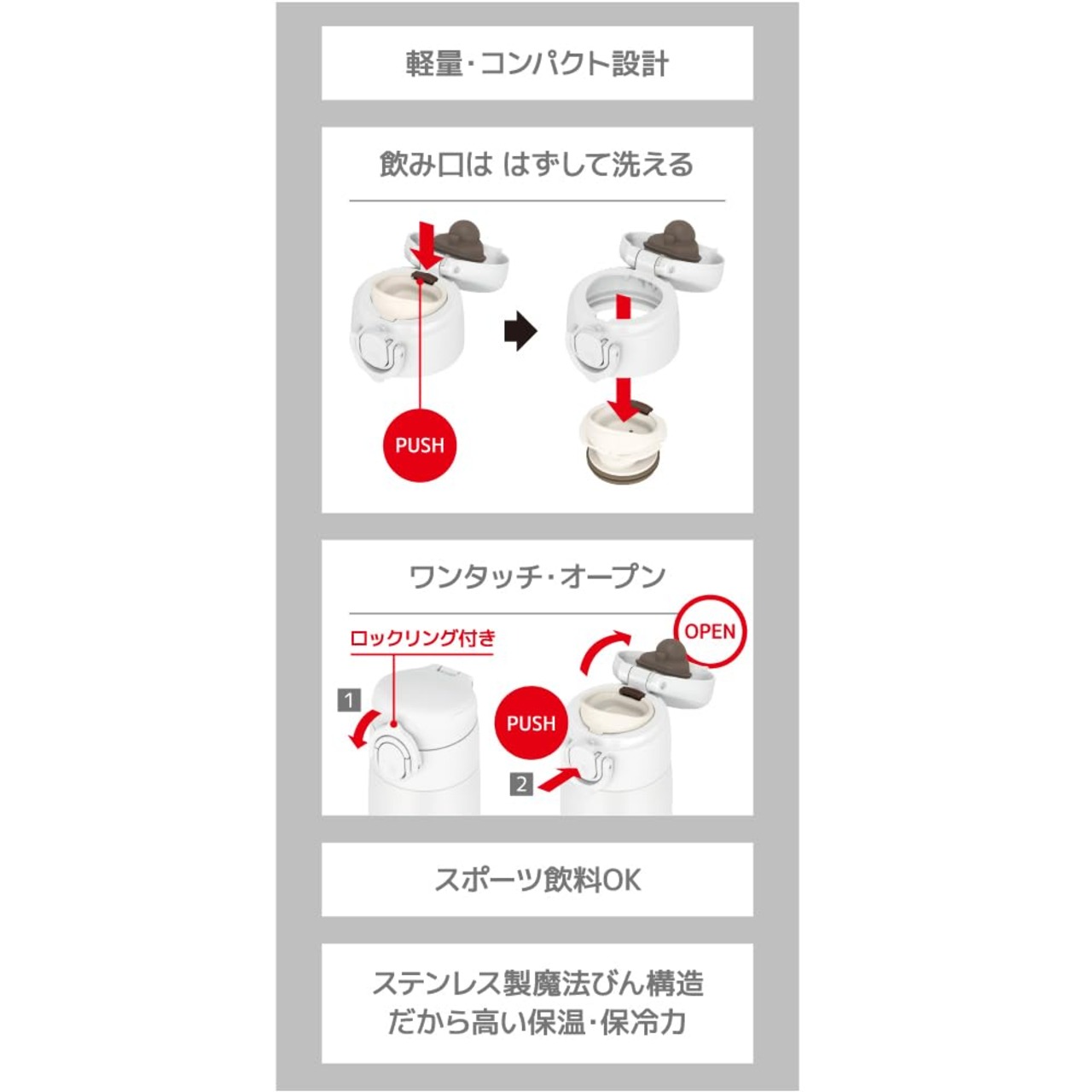 軽量・コンパクト設計

飲み口は はずして洗える

PUSH

ワンタッチ・オープン

ロックリング付き

OPEN

1

PUSH

2

スポーツ飲料OK

ステンレス製魔法びん構造
だから高い保温・保冷力