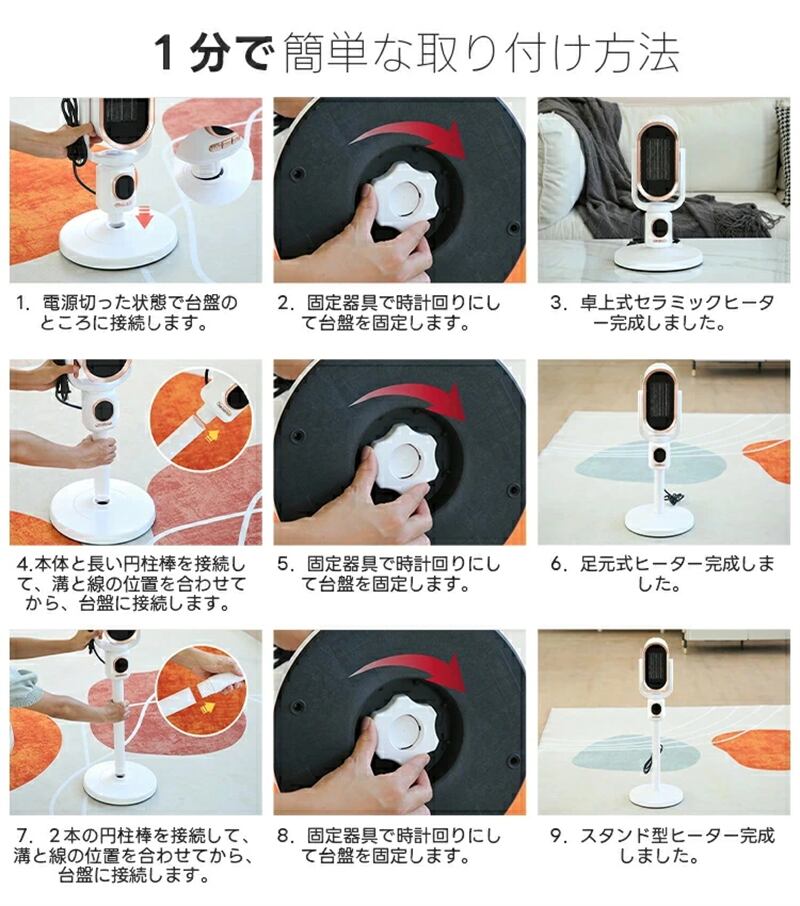 1分で簡単な取り付け方法

1. 電源切った状態で台盤のところに接続します。

2. 固定器具で時計回りにして台盤を固定します。

3. 卓上式セラミックヒーター完成しました。

4.本体と長い円柱棒を接続して、溝と線の位置を合わせてから、台盤に接続します。

5. 固定器具で時計回りにして台盤を固定します。

6. 足元式ヒーター完成しました。

7. 2本の円柱棒を接続して、溝と線の位置を合わせてから、台盤に接続します。

8. 固定器具で時計回りにして台盤を固定します。

9. スタンド型ヒーター完成しました。