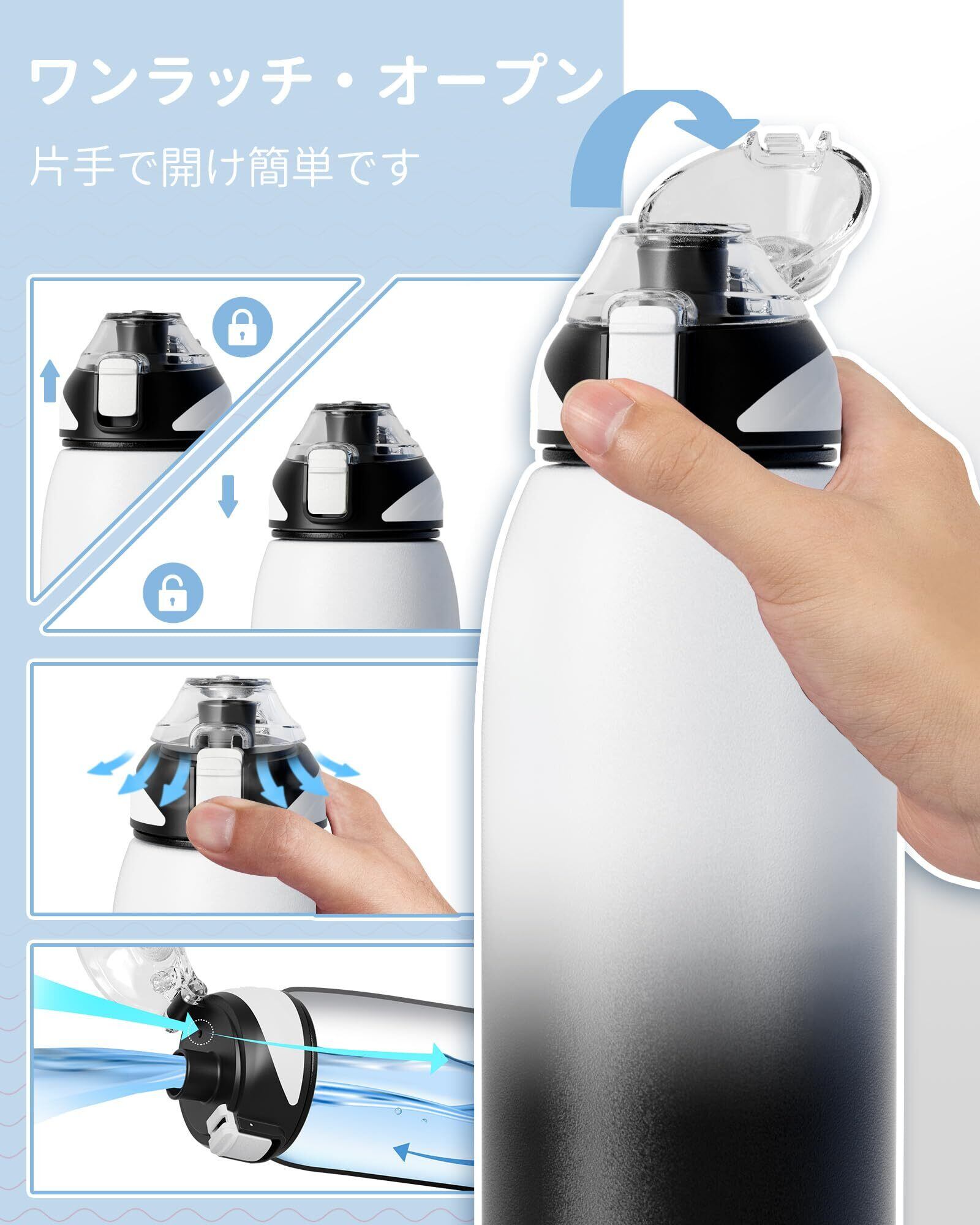 ワンラッチ・オープン

片手で開け簡単です