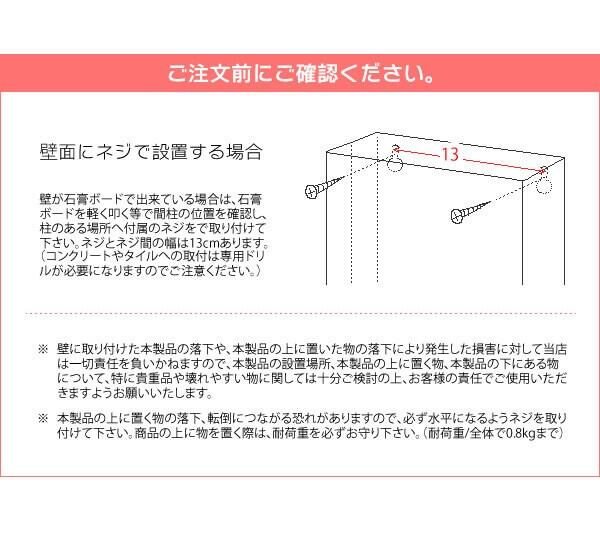 ご注文前にご確認ください。

壁面にネジで設置する場合

壁が石膏ボードで出来ている場合は、石膏ボードを軽く叩く等で間柱の位置を確認し、柱のある場所へ付属のネジをで取り付けて下さい。ネジとネジ間の幅は13cmあります。（コンクリートやタイルへの取付は専用ドリルが必要になりますのでご注意ください。）

13

※ 壁に取り付けた本製品の落下や、本製品の上に置いた物の落下により発生した損害に対して当店は一切責任を負いかねますので、本製品の設置場所、本製品の上に置く物、本製品の下にある物について、特に貴重品や壊れやすい物に関しては十分ご検討の上、お客様の責任でご使用いただきますようお願いいたします。

※ 本製品の上に置く物の落下、転倒につながる恐れがありますので、必ず水平になるようネジを取り付けて下さい。商品の上に物を置く際は、耐荷重を必ずお守り下さい。（耐荷重/全体で0.8kgまで）