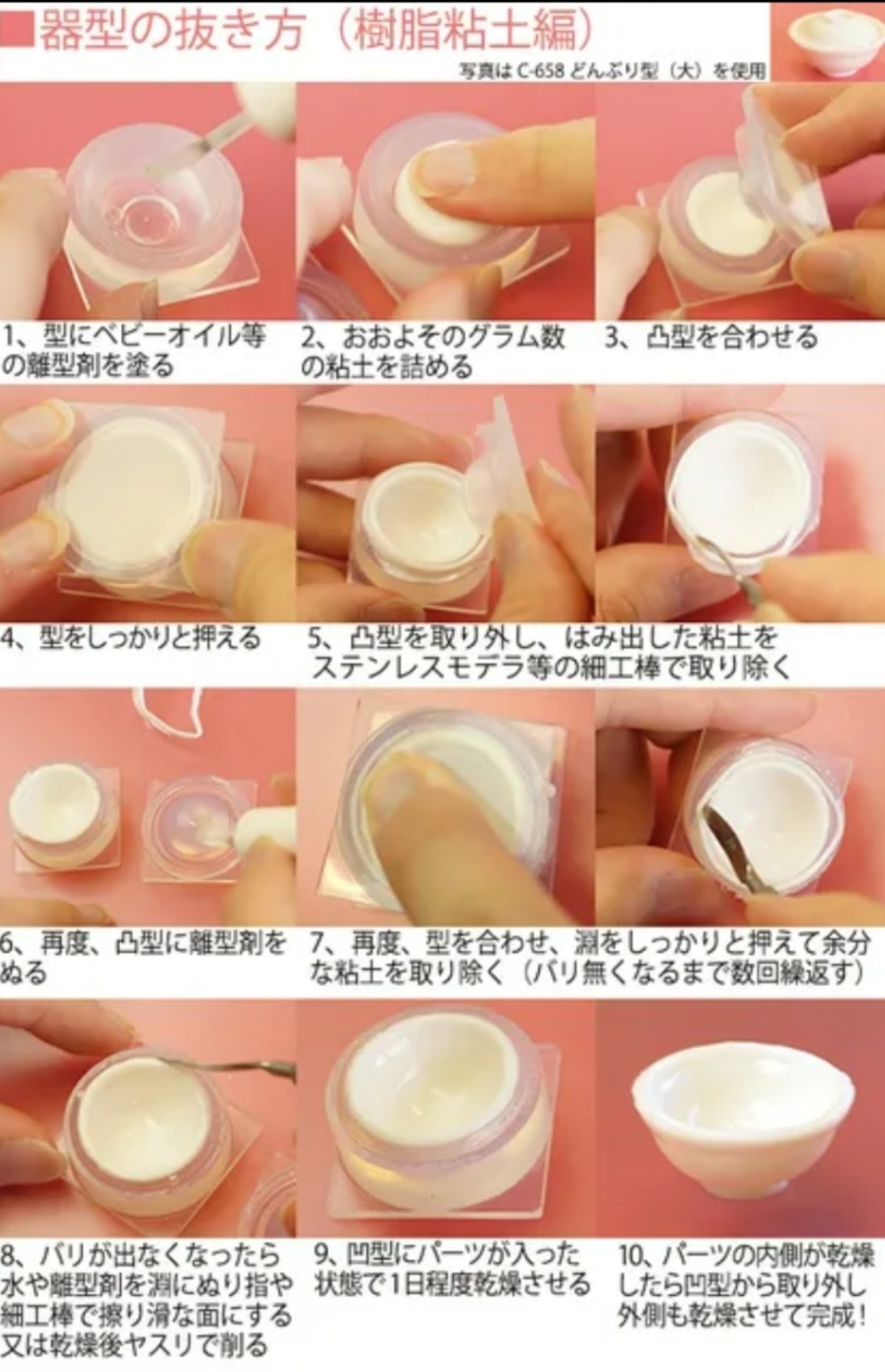 ■器型の抜き方（樹脂粘土編）

写真は C-658 どんぶり型（大）を使用

1、型にベビーオイル等の離型剤を塗る

2、おおよそのグラム数の粘土を詰める

3、凸型を合わせる

4、型をしっかりと押える

5、凸型を取り外し、はみ出した粘土をステンレスモデラ等の細工棒で取り除く

6、再度、凸型に離型剤をぬる

7、再度、型を合わせ、淵をしっかりと押えて余分な粘土を取り除く（バリ無くなるまで数回繰返す）

8、バリが出なくなったら水や離型剤を淵にぬり指や細工棒で擦り滑な面にする又は乾燥後ヤスリで削る

9、凹型にパーツが入った状態で1日程度乾燥させる

10、パーツの内側が乾燥したら凹型から取り外し外側も乾燥させて完成！