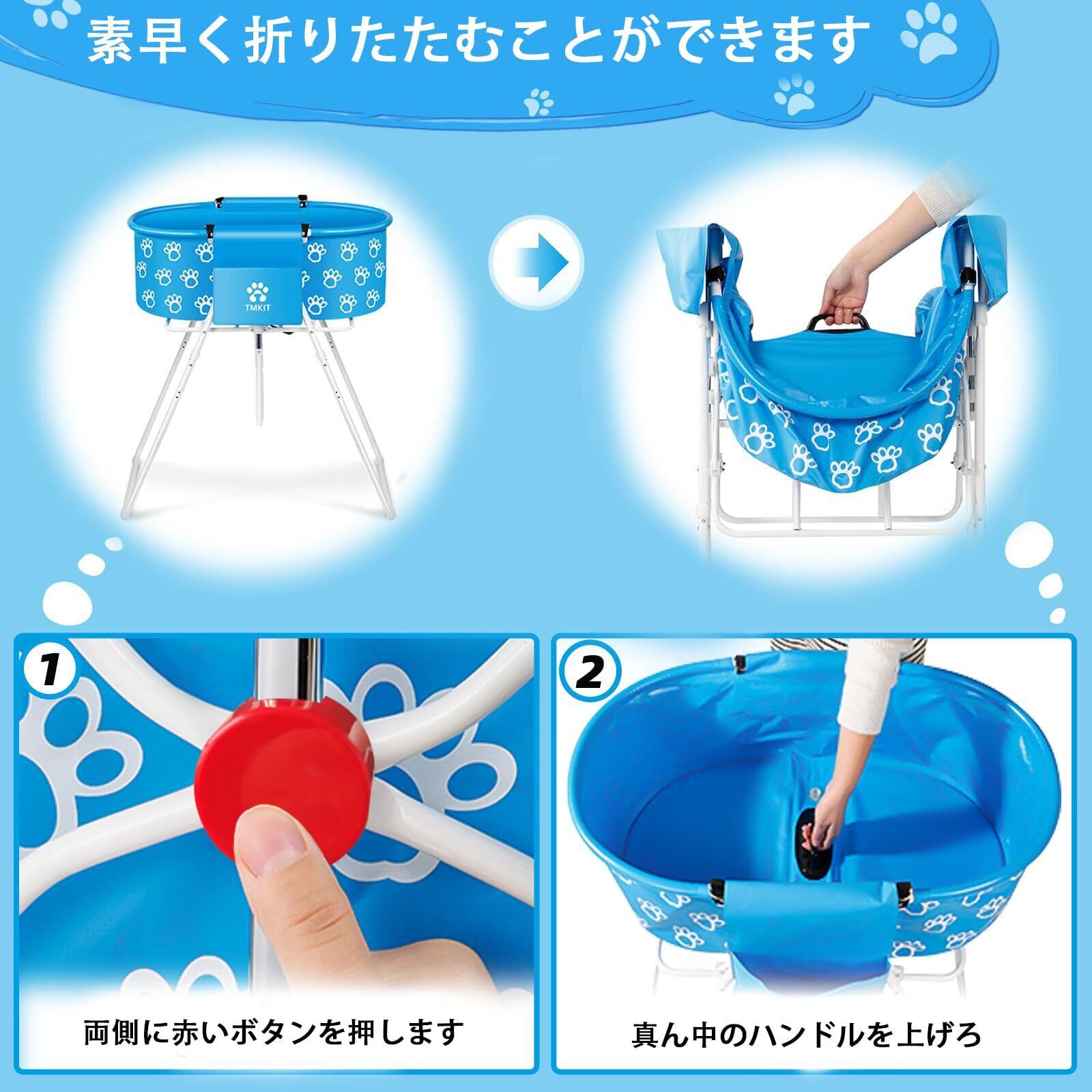 素早く折りたたむことができます

TMKIT

1

両側に赤いボタンを押します

2

真ん中のハンドルを上げろ