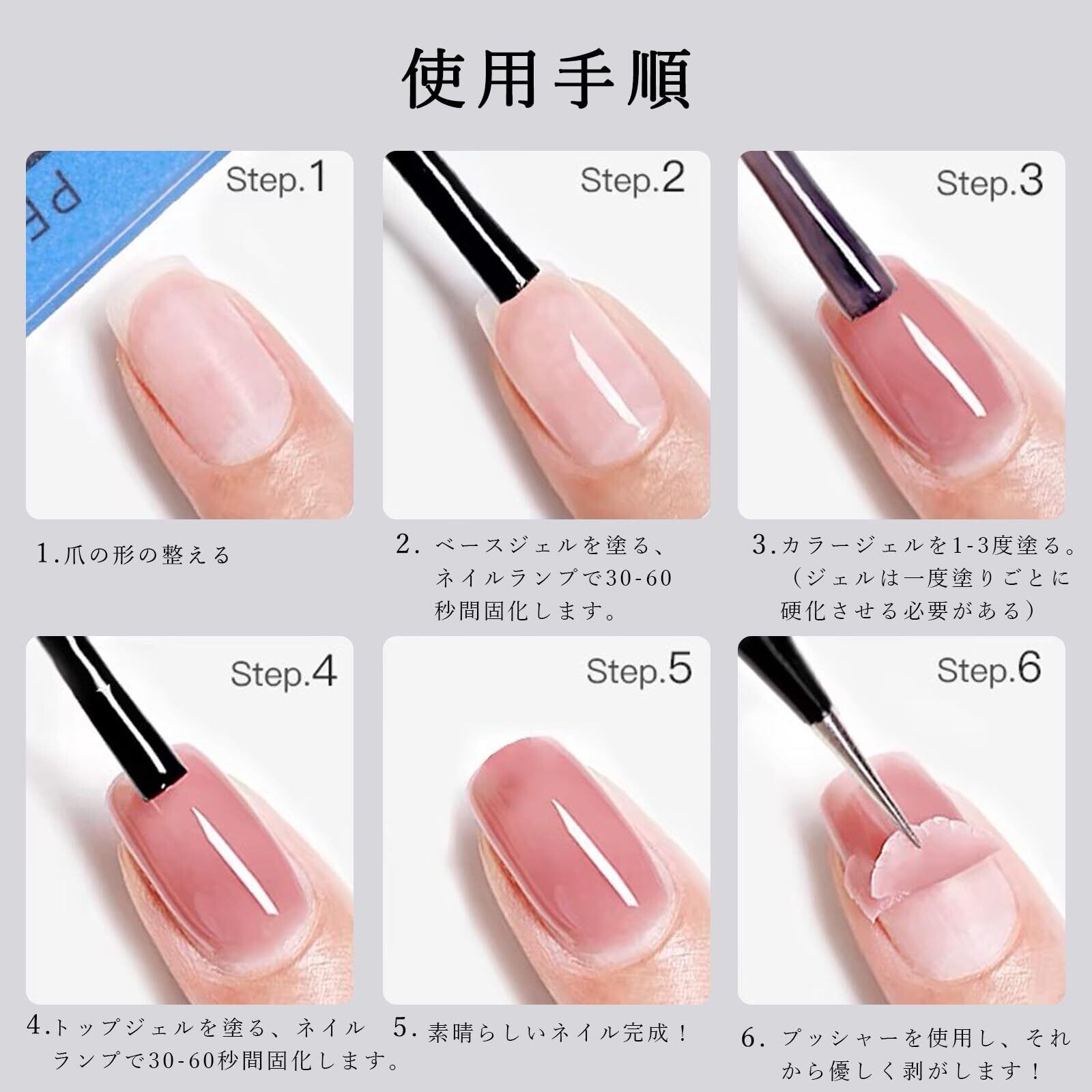 使用手順

PE

Step.1

1.爪の形の整える

Step.2

2. ベースジェルを塗る、ネイルランプで30-60秒間固化します。

Step.3

3.カラージェルを1-3度塗る。（ジェルは一度塗りごとに硬化させる必要がある）

Step.4

4.トップジェルを塗る、ネイルランプで30-60秒間固化します。

Step.5

5. 素晴らしいネイル完成！

Step.6

6. プッシャーを使用し、それから優しく剥がします！