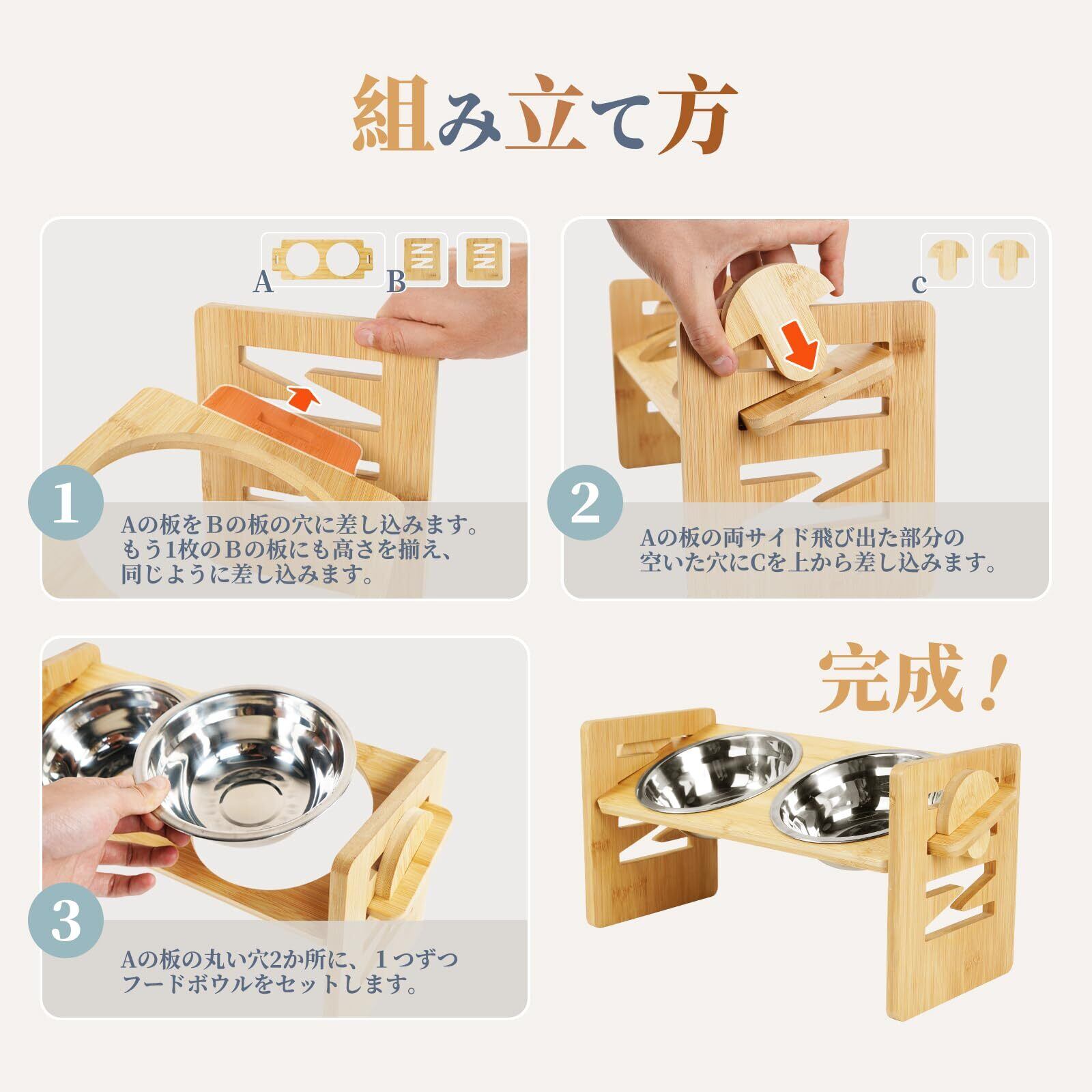 組み立て方

A B

1
Aの板をBの板の穴に差し込みます。もう1枚のBの板にも高さを揃え、同じように差し込みます。

c

2
Aの板の両サイド飛び出た部分の空いた穴にCを上から差し込みます。

3
Aの板の丸い穴2か所に、１つずつフードボウルをセットします。

完成！