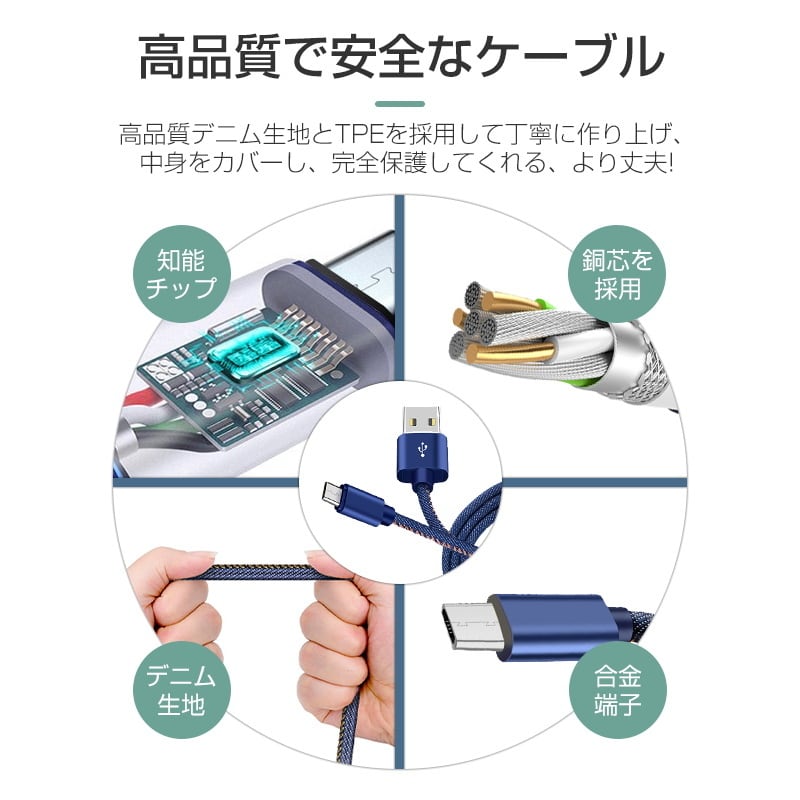 高品質で安全なケーブル

高品質デニム生地とTPEを採用して丁寧に作り上げ、中身をカバーし、完全保護してくれる、より丈夫!

知能チップ

銅芯を採用

デニム生地

合金端子