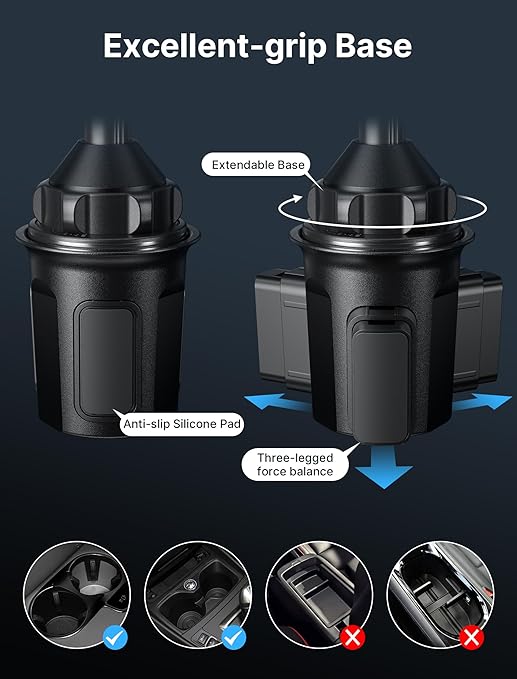 Excellent-grip Base

Extendable Base

Anti-slip Silicone Pad

Three-legged force balance