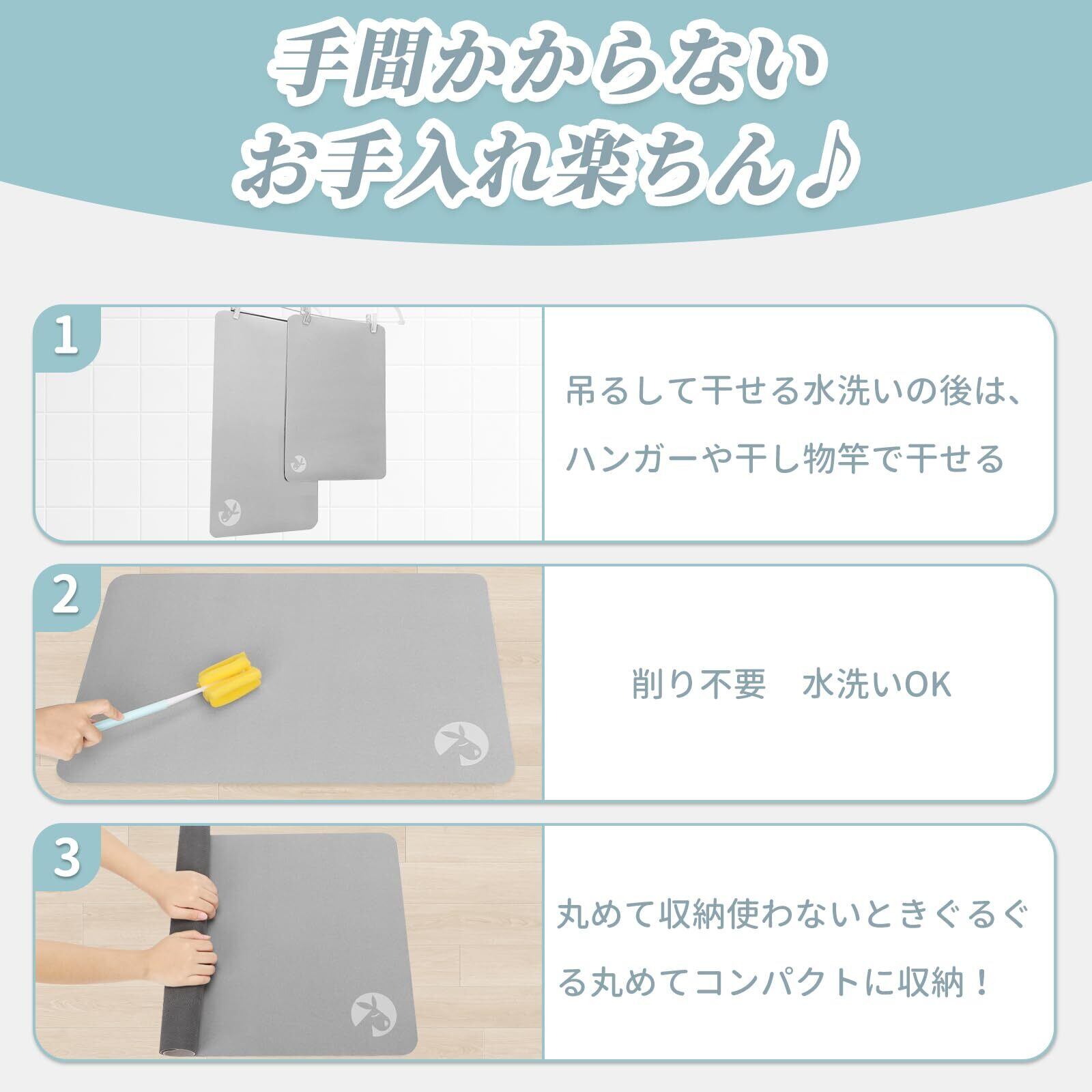 手間かからない
お手入れ楽ちん♪

1

吊るして干せる水洗いの後は、ハンガーや干し物竿で干せる

2

削り不要　水洗いOK

3

丸めて収納使わないときぐるぐる丸めてコンパクトに収納！