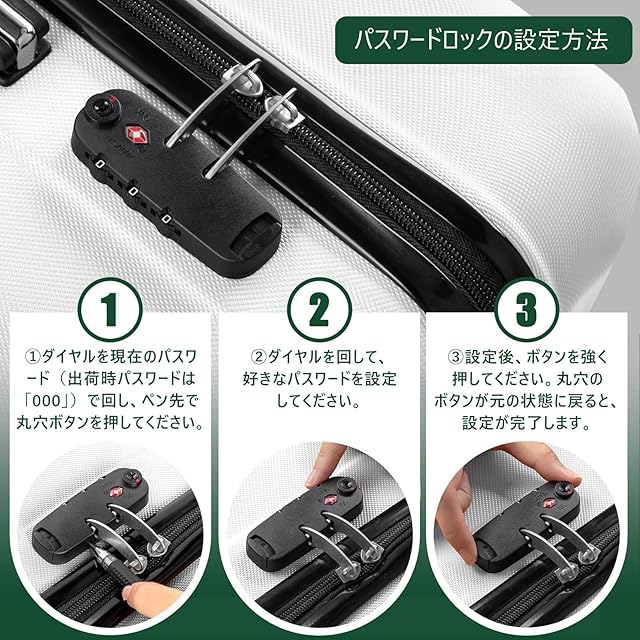 パスワードロックの設定方法

1

①ダイヤルを現在のパスワード（出荷時パスワードは「000」）で回し、ペン先で丸穴ボタンを押してください。

2

②ダイヤルを回して、好きなパスワードを設定してください。

3

③設定後、ボタンを強く押してください。丸穴のボタンが元の状態に戻ると、設定が完了します。