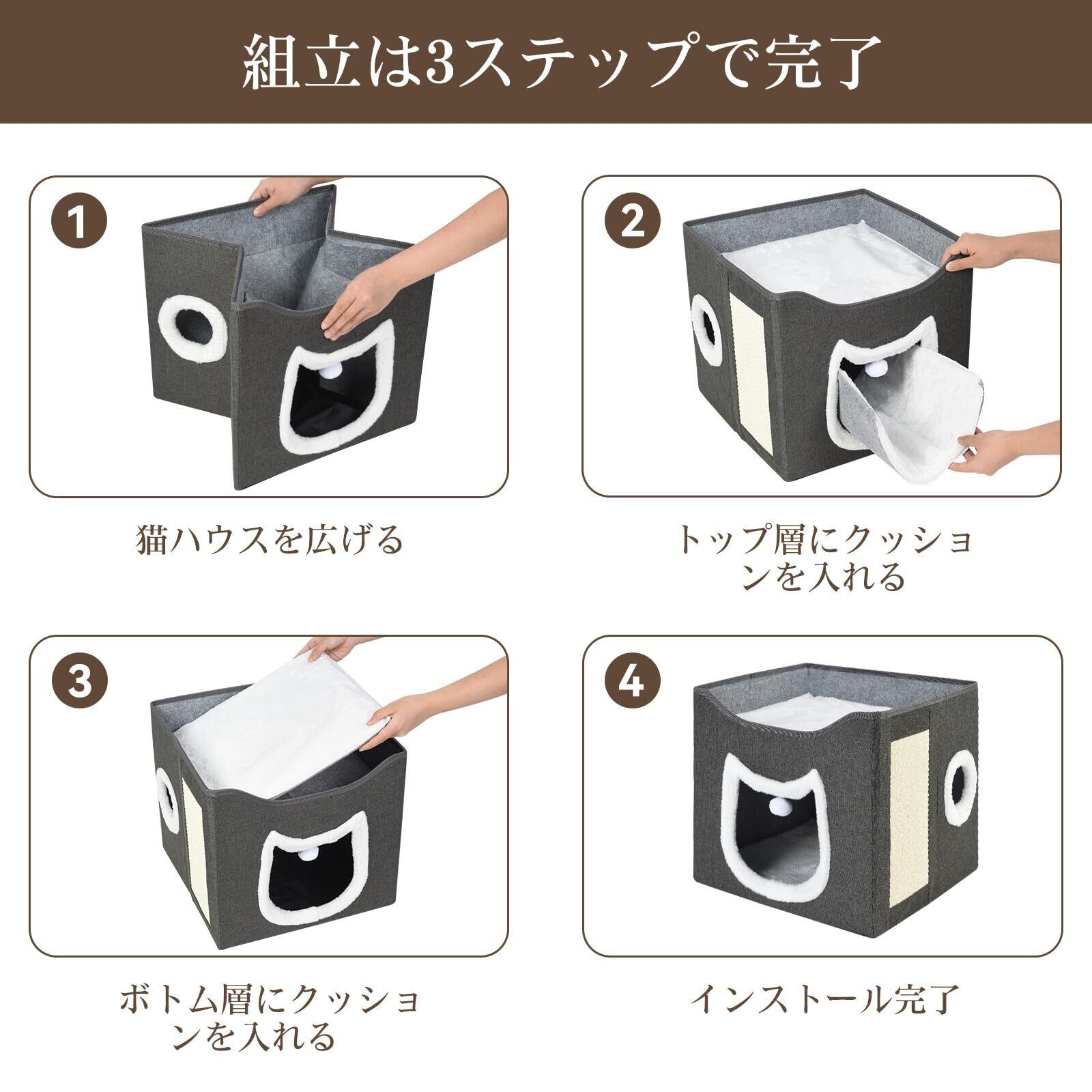 組立は3ステップで完了

1

猫ハウスを広げる

2

トップ層にクッションを入れる

3

ボトム層にクッションを入れる

4

インストール完了