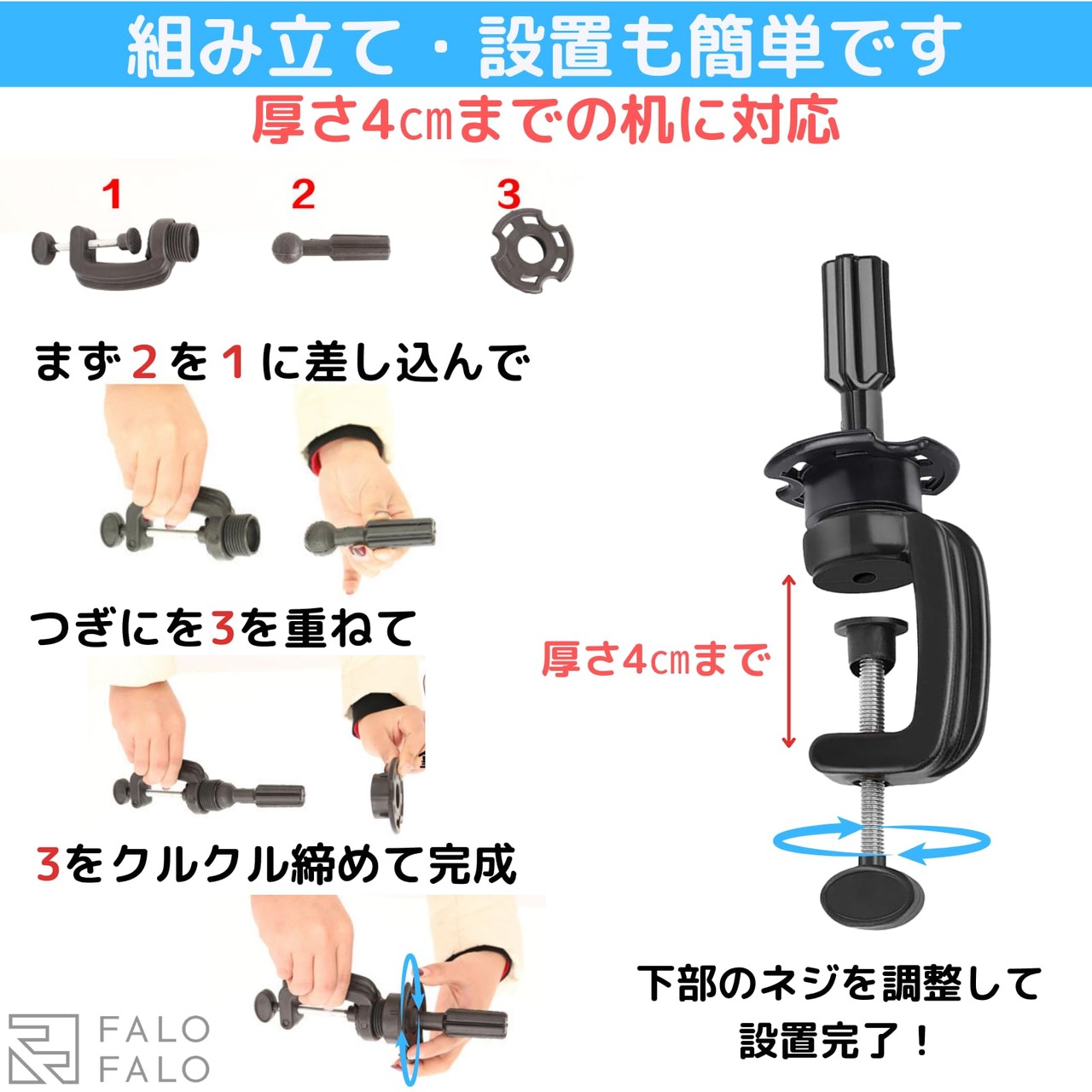 組み立て・設置も簡単です

厚さ4㎝までの机に対応

1

2

3

まず2を1に差し込んで

つぎにを3を重ねて

3をクルクル締めて完成

厚さ4㎝まで

下部のネジを調整して設置完了！

FALO FALO