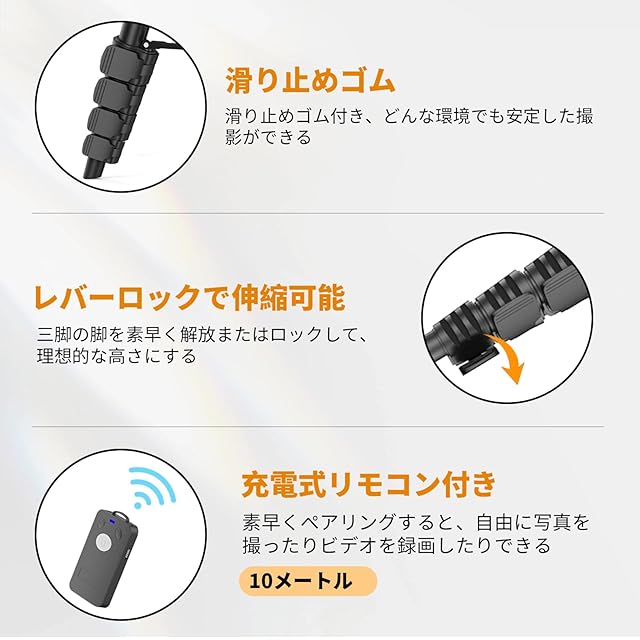 滑り止めゴム

滑り止めゴム付き、どんな環境でも安定した撮影ができる

レバーロックで伸縮可能

三脚の脚を素早く解放またはロックして、理想的な高さにする

充電式リモコン付き

素早くペアリングすると、自由に写真を撮ったりビデオを録画したりできる

10メートル