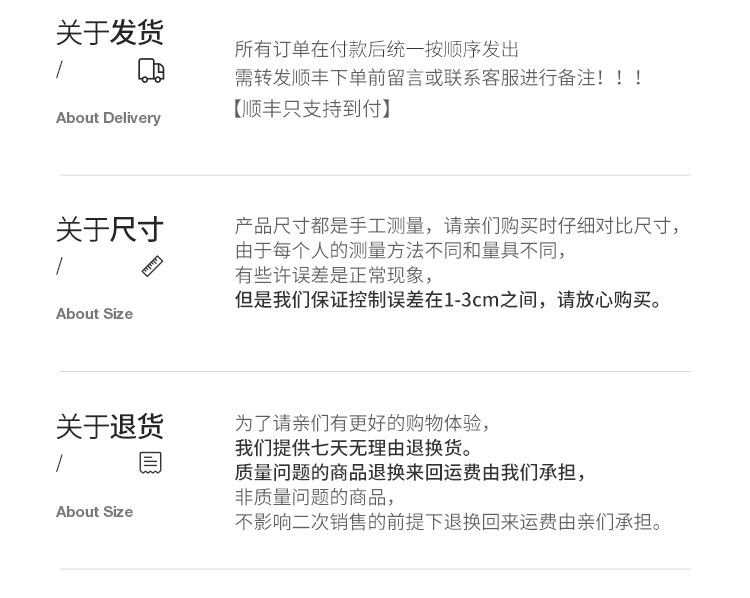 关于发货
/
About Delivery

所有订单在付款后统一按顺序发出
需转发顺丰下单前留言或联系客服进行备注！！！
【顺丰只支持到付】

关于尺寸
/
About Size

产品尺寸都是手工测量，请亲们购买时仔细对比尺寸，
由于每个人的测量方法不同和量具不同，
有些许误差是正常现象，
但是我们保证控制误差在1-3cm之间，请放心购买。

关于退货
/
About Size

为了请亲们有更好的购物体验，
我们提供七天无理由退换货。
质量问题的商品退换来回运费由我们承担，
非质量问题的商品，
不影响二次销售的前提下退换回来运费由亲们承担。