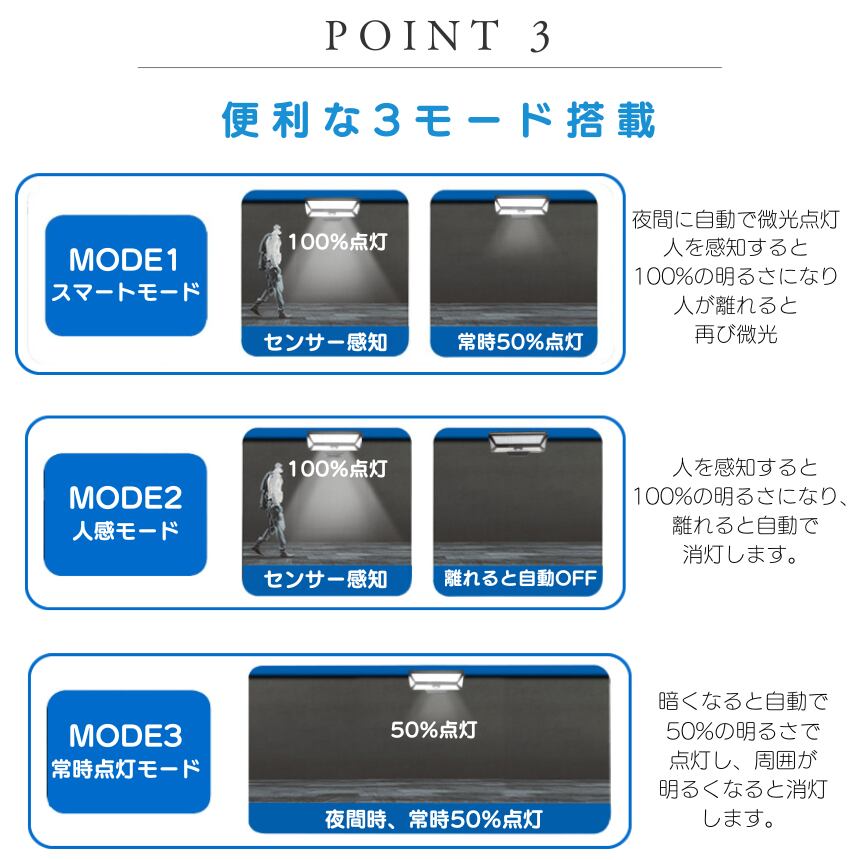 POINT 3

便利な3モード搭載

MODE1
スマートモード

100%点灯

センサー感知

常時50%点灯

夜間に自動で微光点灯
人を感知すると
100%の明るさになり
人が離れると
再び微光

MODE2
人感モード

100%点灯

センサー感知

離れると自動OFF

人を感知すると
100%の明るさになり、
離れると自動で
消灯します。

MODE3
常時点灯モード

50%点灯

夜間時、常時50%点灯

暗くなると自動で
50%の明るさで
点灯し、周囲が
明るくなると消灯
します。