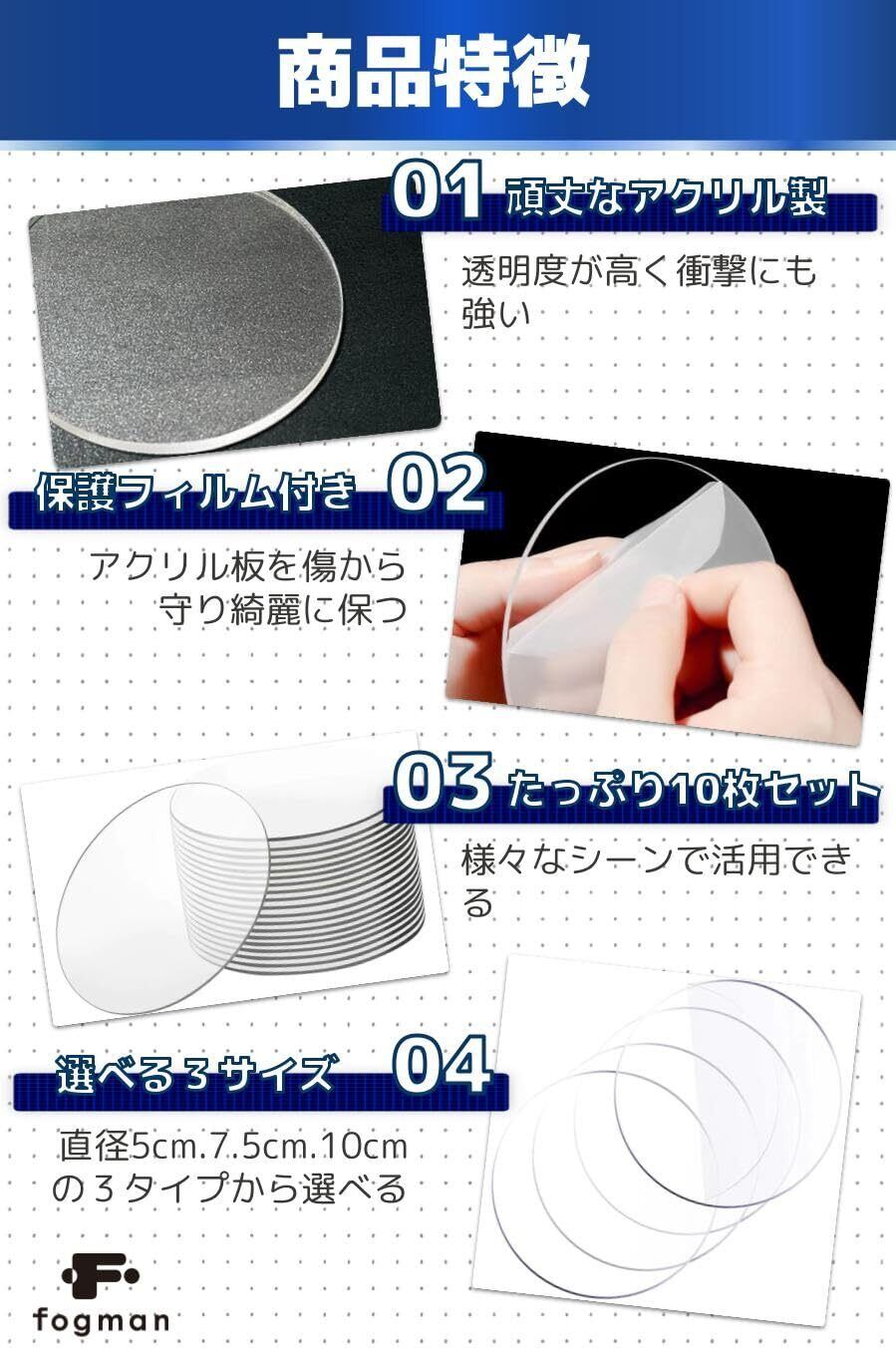 商品特徴

01 頑丈なアクリル製

透明度が高く衝撃にも強い

保護フィルム付き 02

アクリル板を傷から守り綺麗に保つ

03 たっぷり10枚セット

様々なシーンで活用できる

選べる３サイズ 04

直径5cm.7.5cm.10cmの３タイプから選べる

fogman