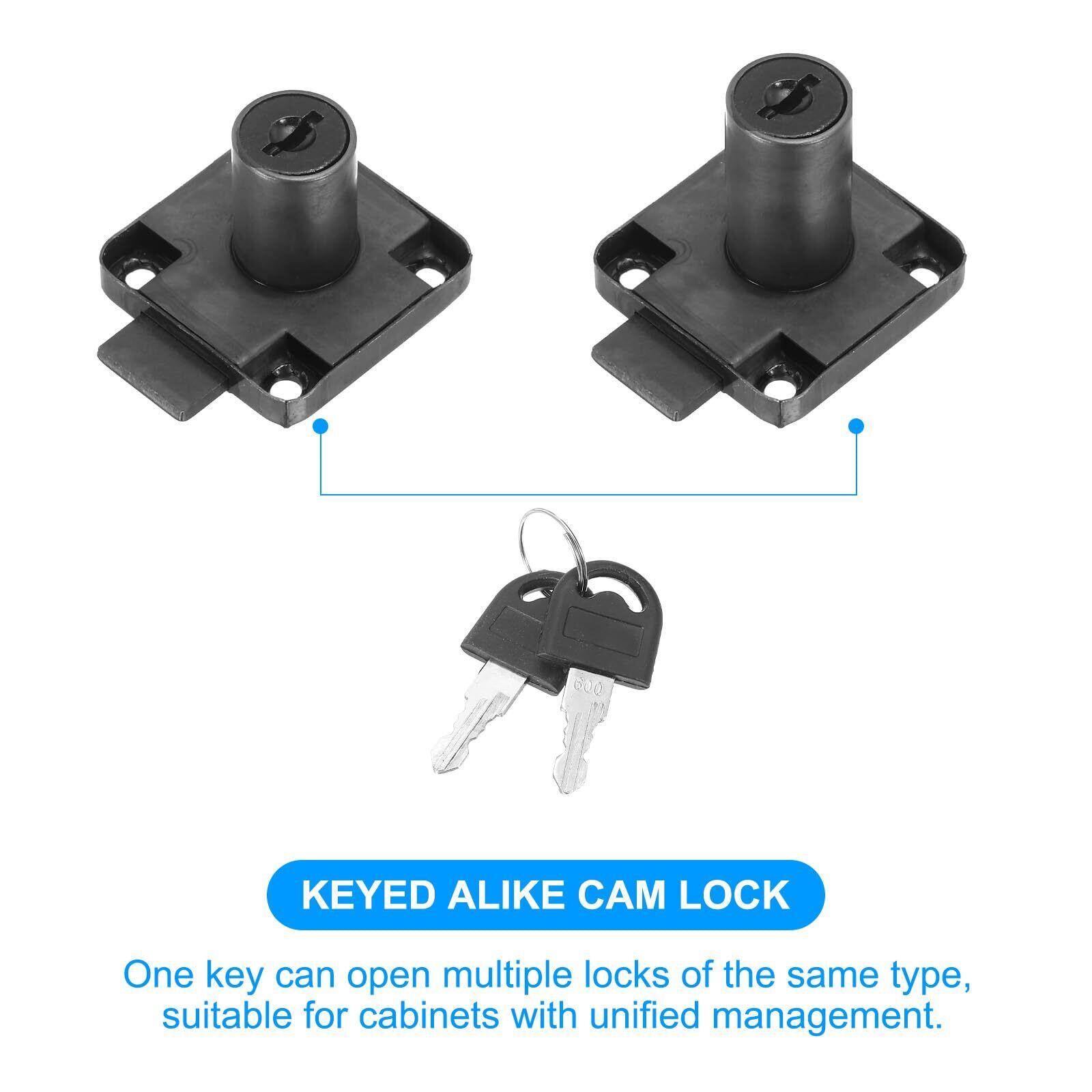 600

KEYED ALIKE CAM LOCK

One key can open multiple locks of the same type, suitable for cabinets with unified management.