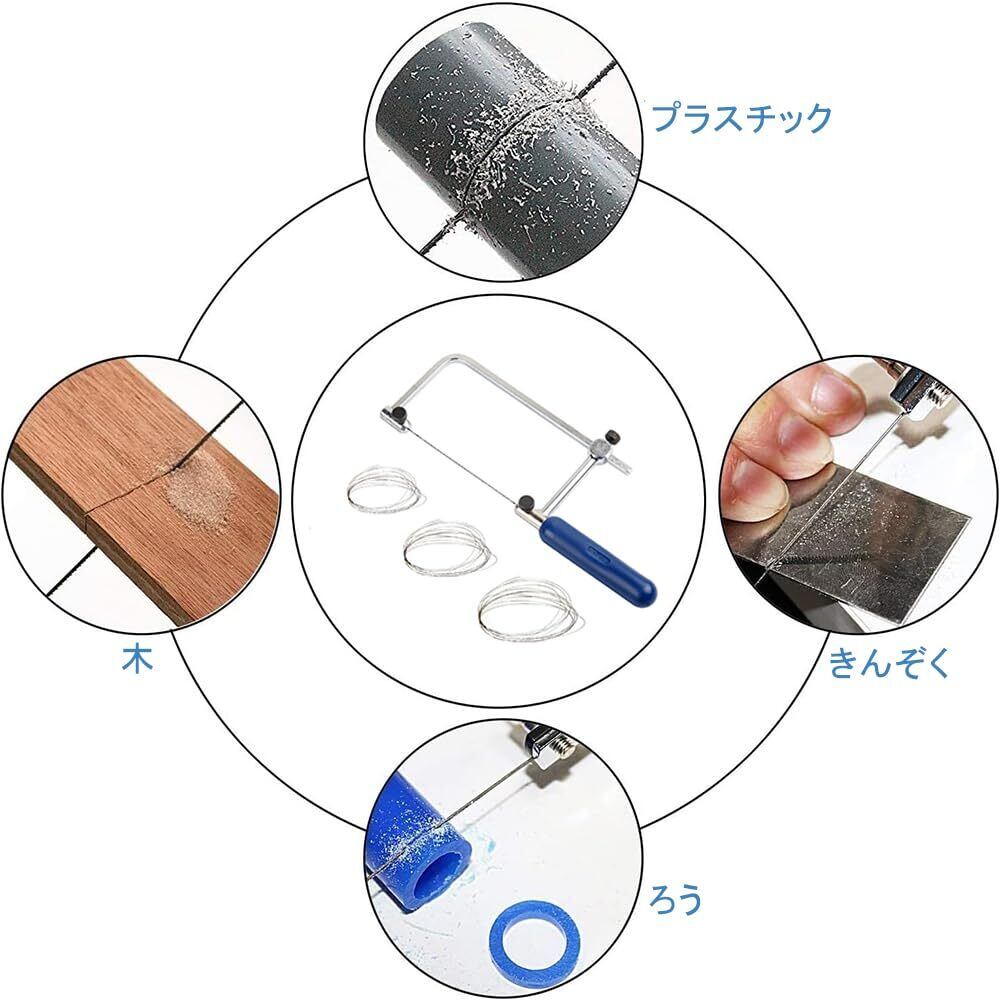 プラスチック

木

きんぞく

ろう