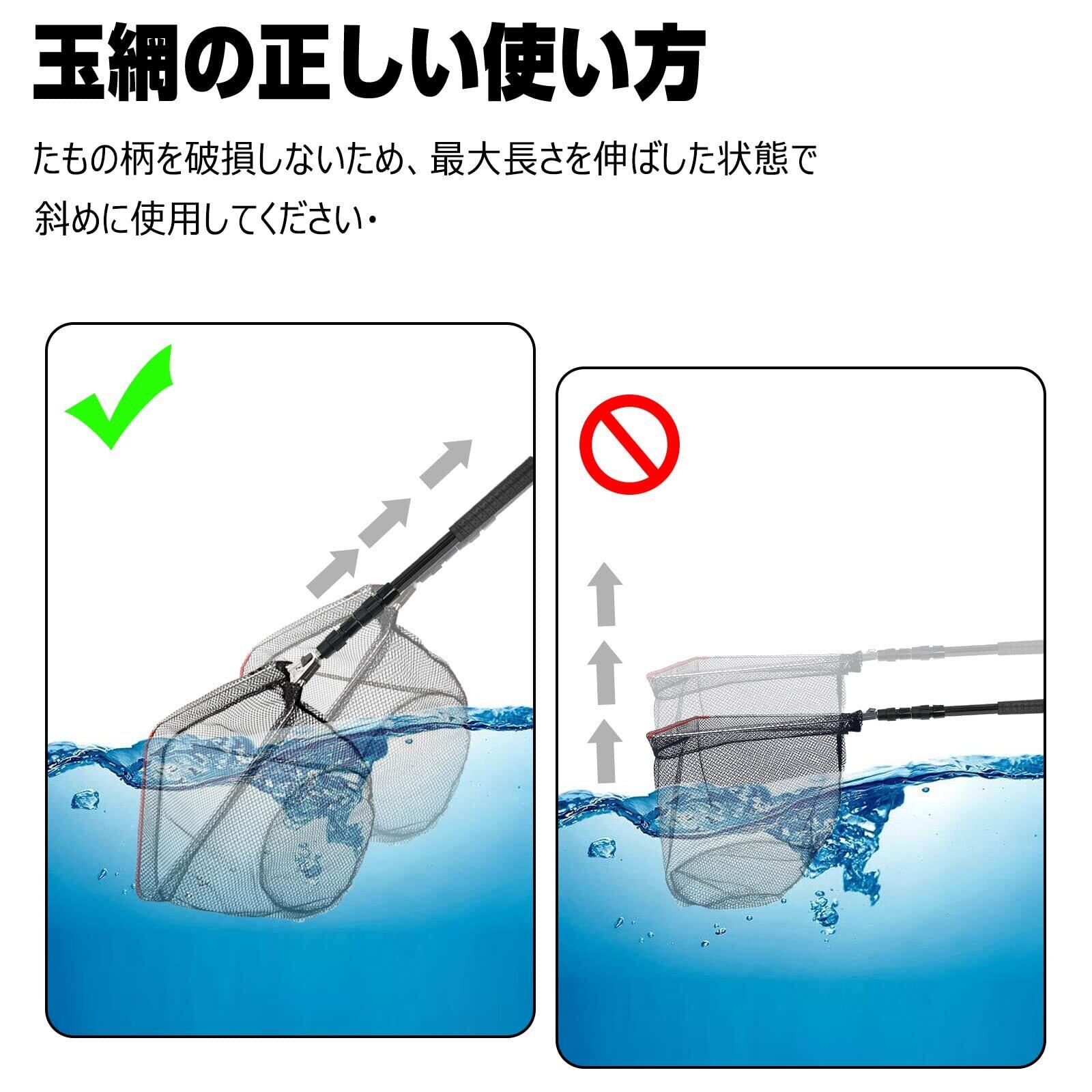 玉網の正しい使い方

たもの柄を破損しないため、最大長さを伸ばした状態で斜めに使用してください・