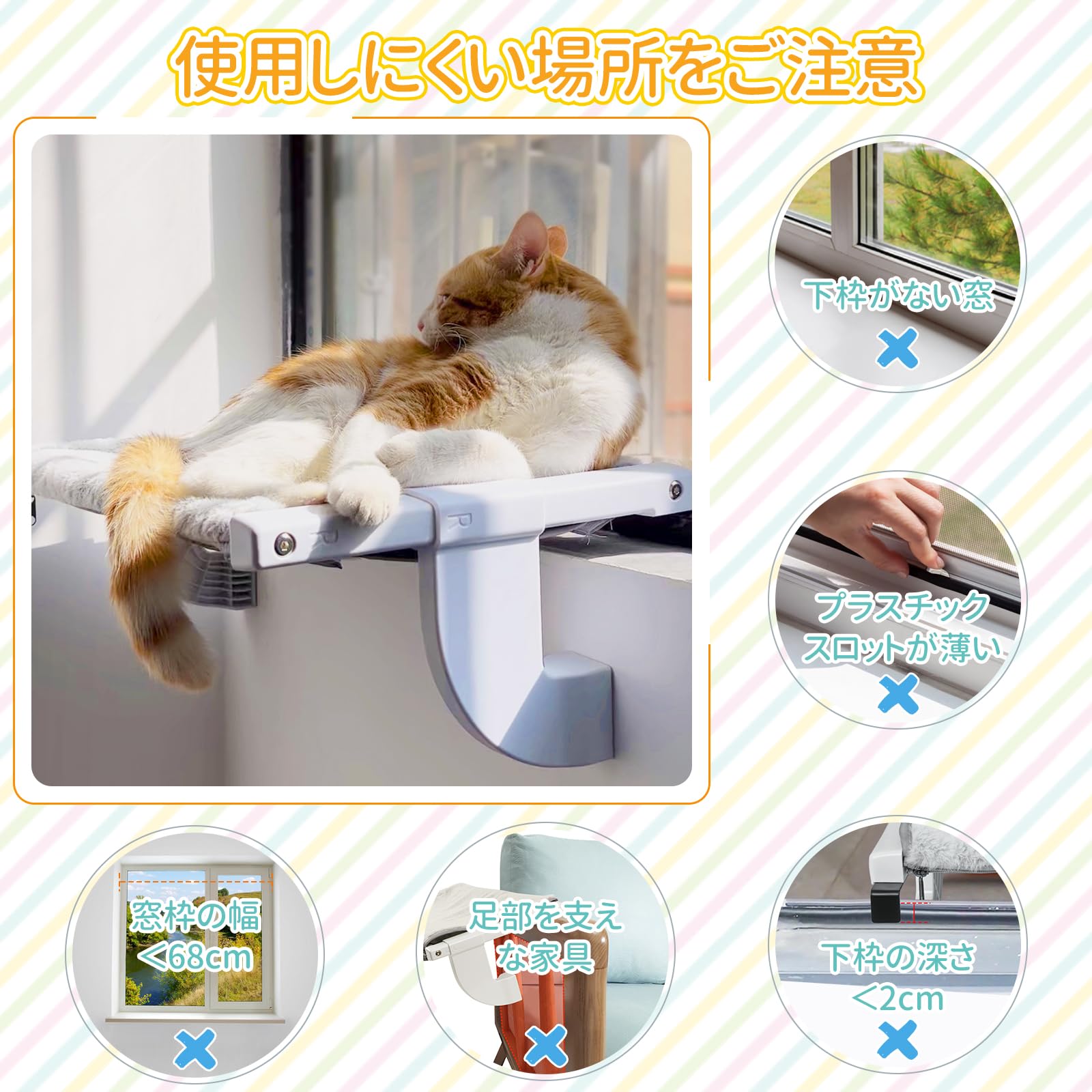 使用しにくい場所をご注意

R

R

下枠がない窓
×

プラスチック
スロットが薄い
×

窓枠の幅
<68cm
×

足部を支え
な家具
×

下枠の深さ
<2cm
×