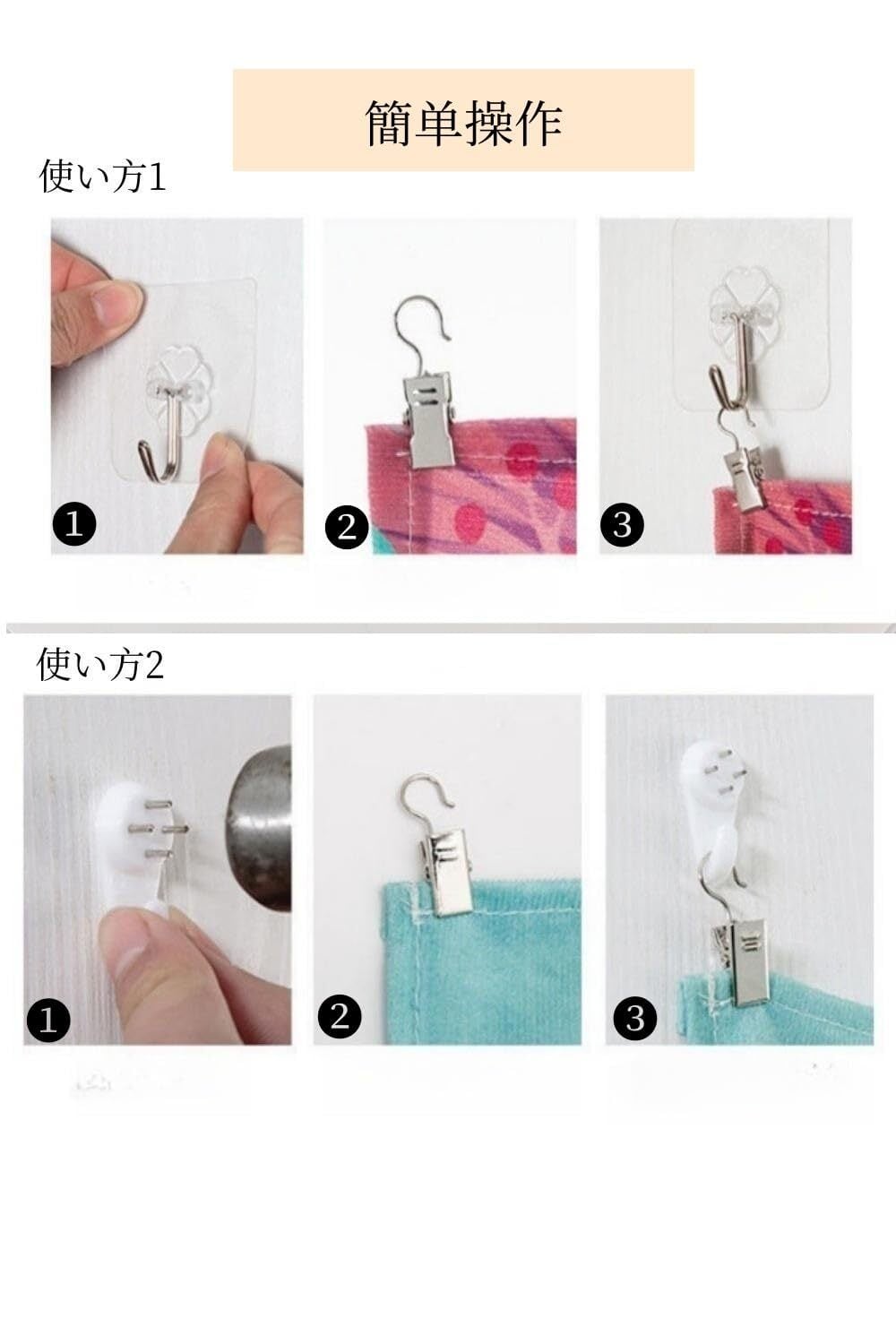 簡単操作

使い方1

1

2

3

使い方2

1

2

3