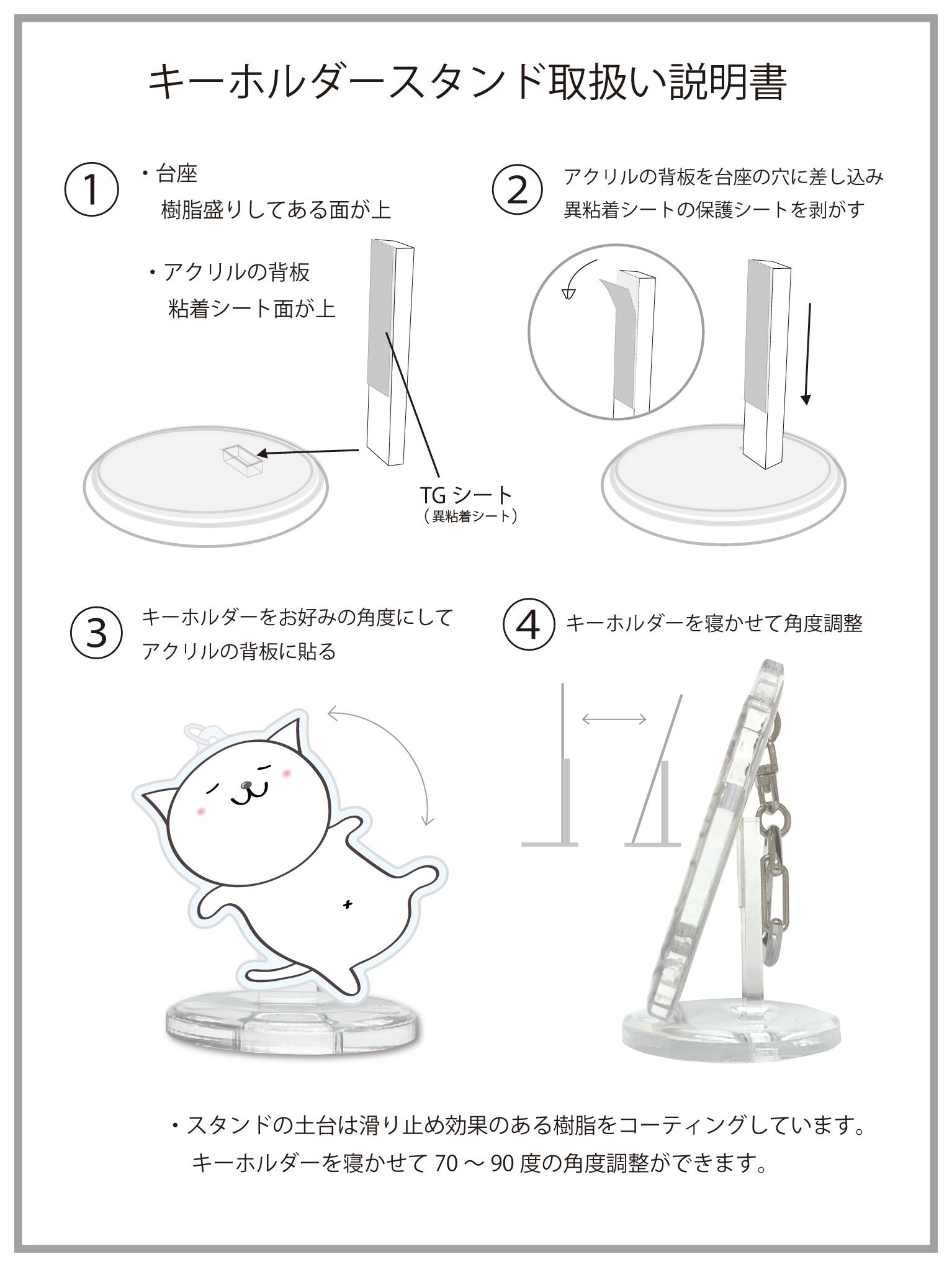 キーホルダースタンド取扱い説明書

①

・台座
樹脂盛りしてある面が上

・アクリルの背板
粘着シート面が上

TG シート
（異粘着シート）

②

アクリルの背板を台座の穴に差し込み
異粘着シートの保護シートを剥がす

③

キーホルダーをお好みの角度にして
アクリルの背板に貼る

④

キーホルダーを寝かせて角度調整

・スタンドの土台は滑り止め効果のある樹脂をコーティングしています。
キーホルダーを寝かせて 70 ～ 90 度の角度調整ができます。